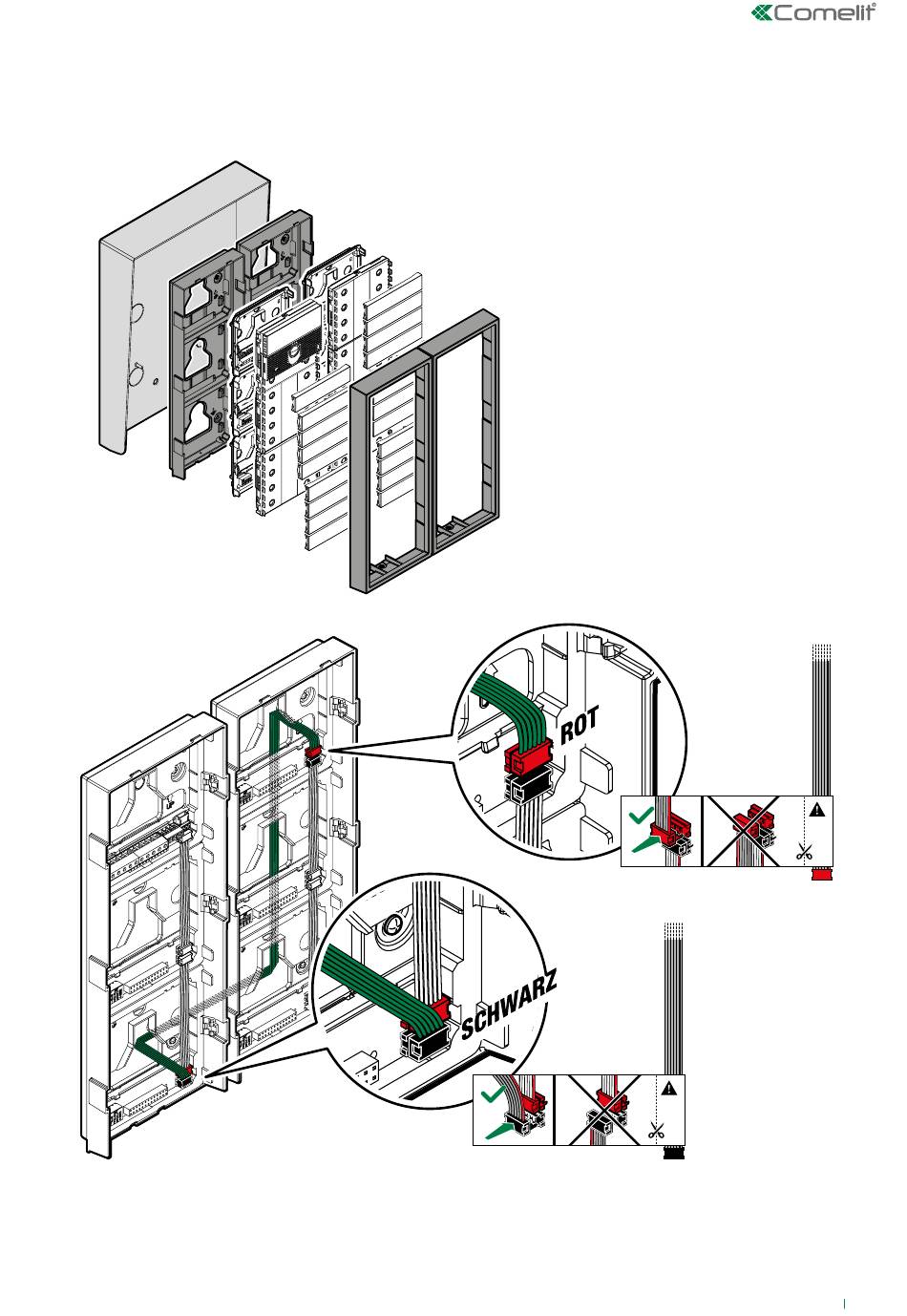 Comelit

ROT

SCHWARZ