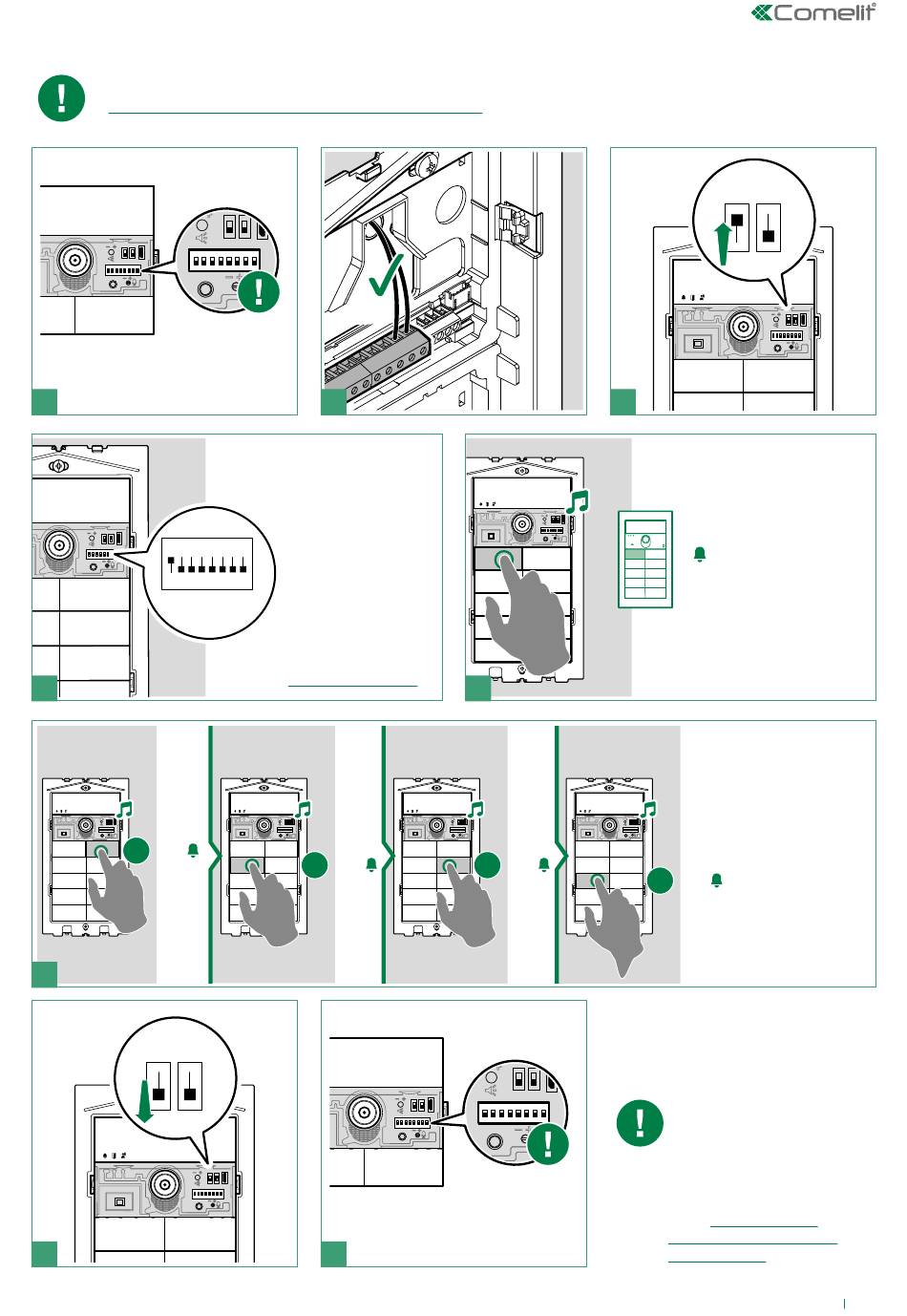 Comelit