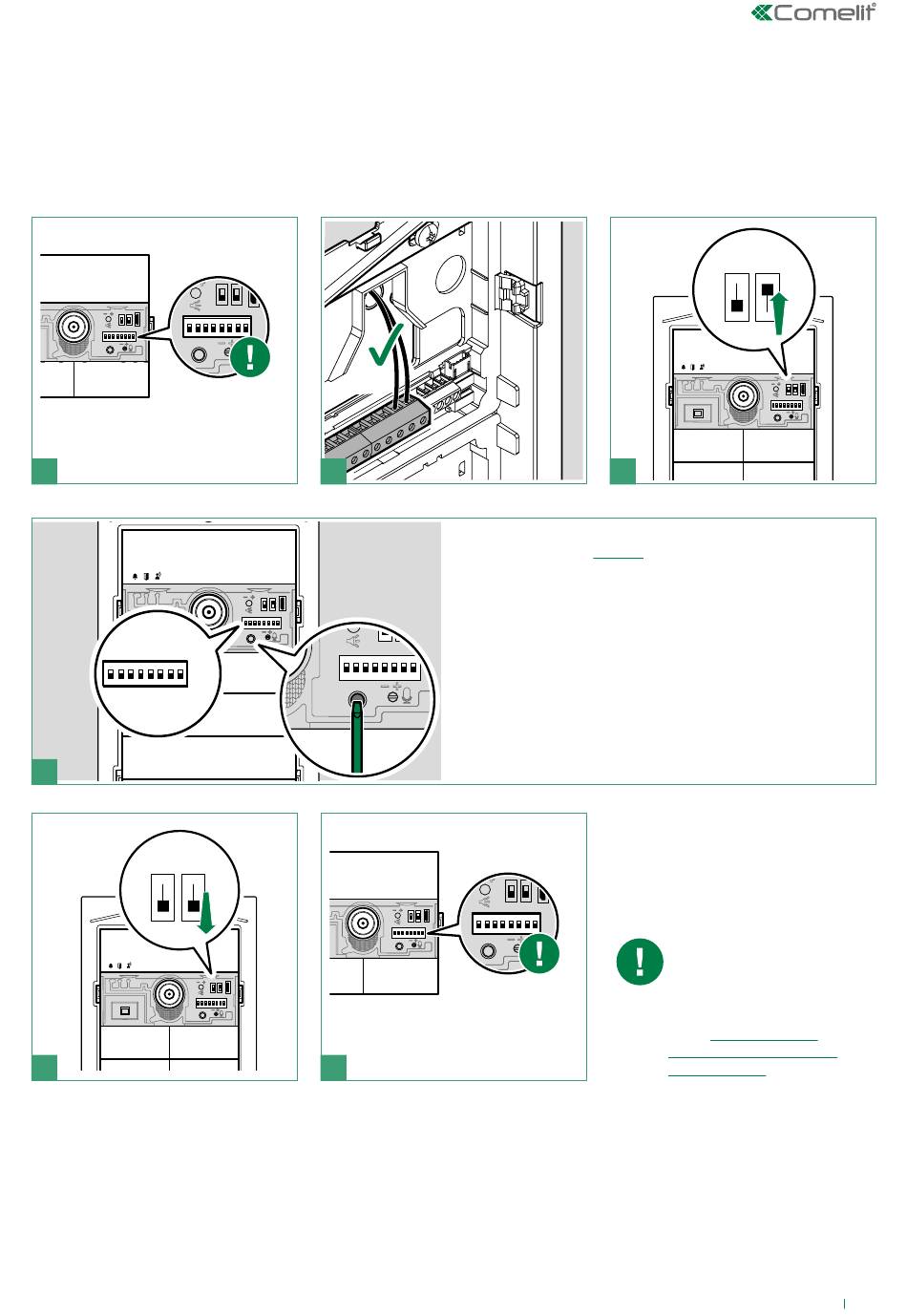 Comelit