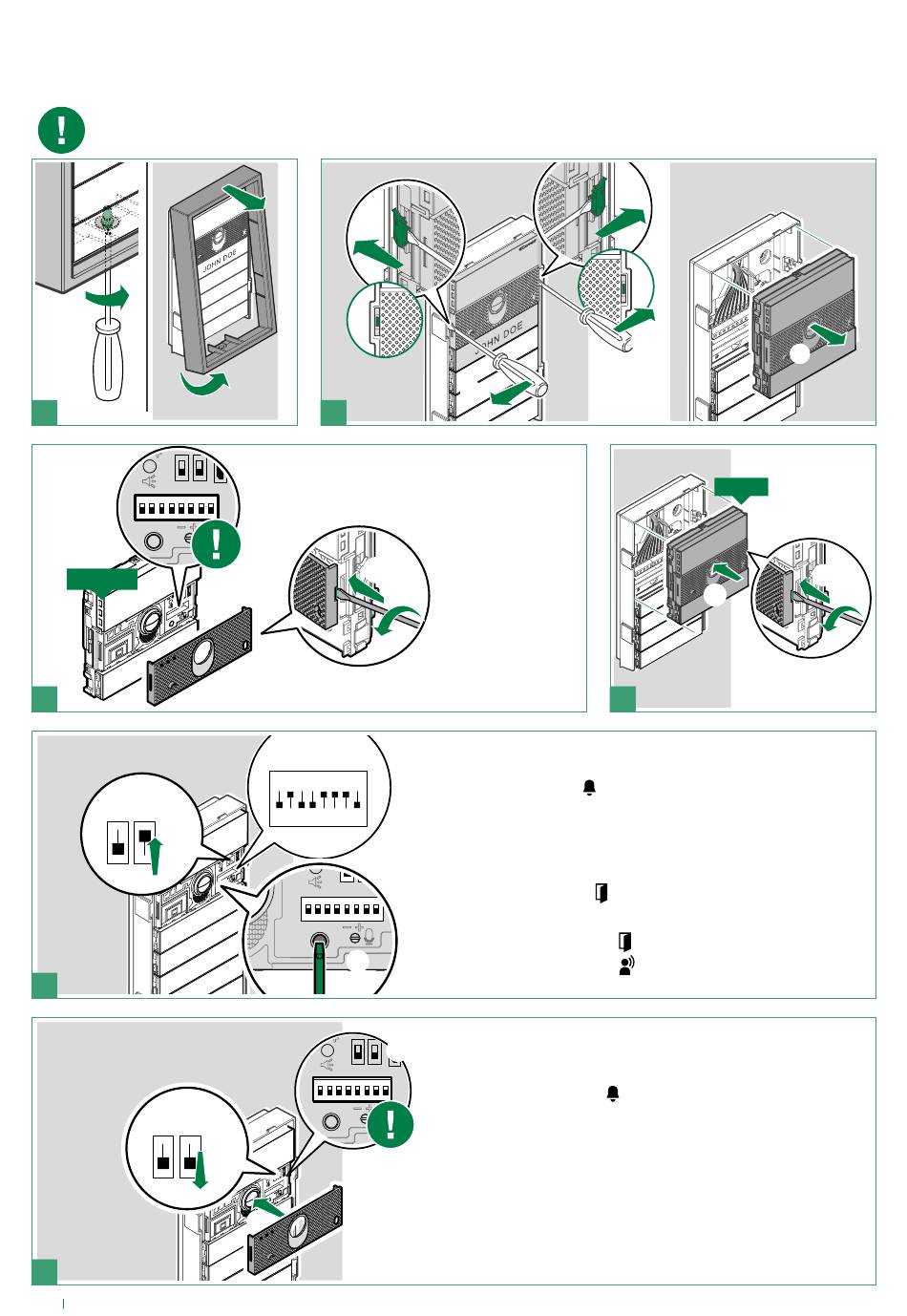 JOHN DOE

JOHN DOE