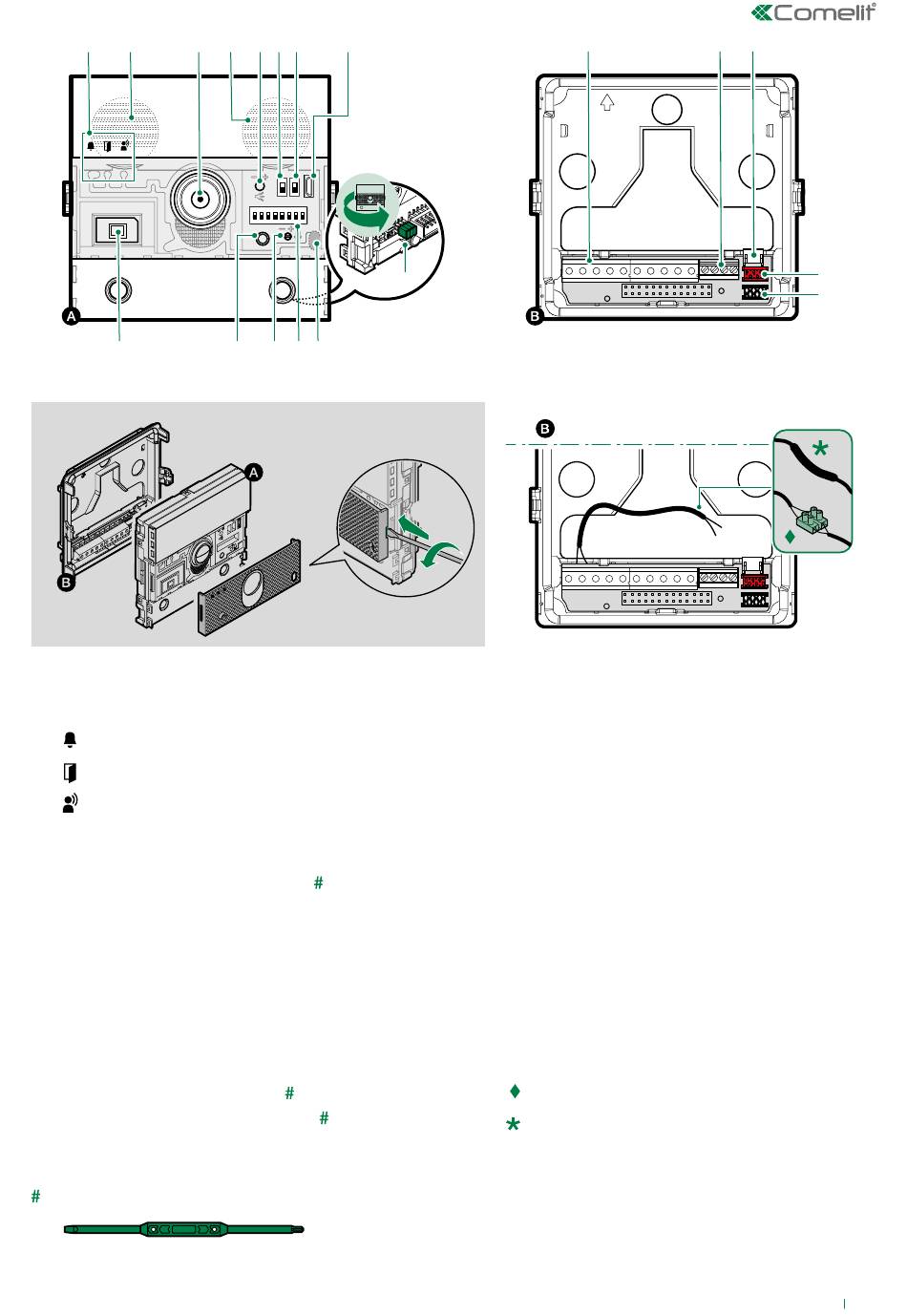 Comelit

A

B

B

A

B

#

#

#

#