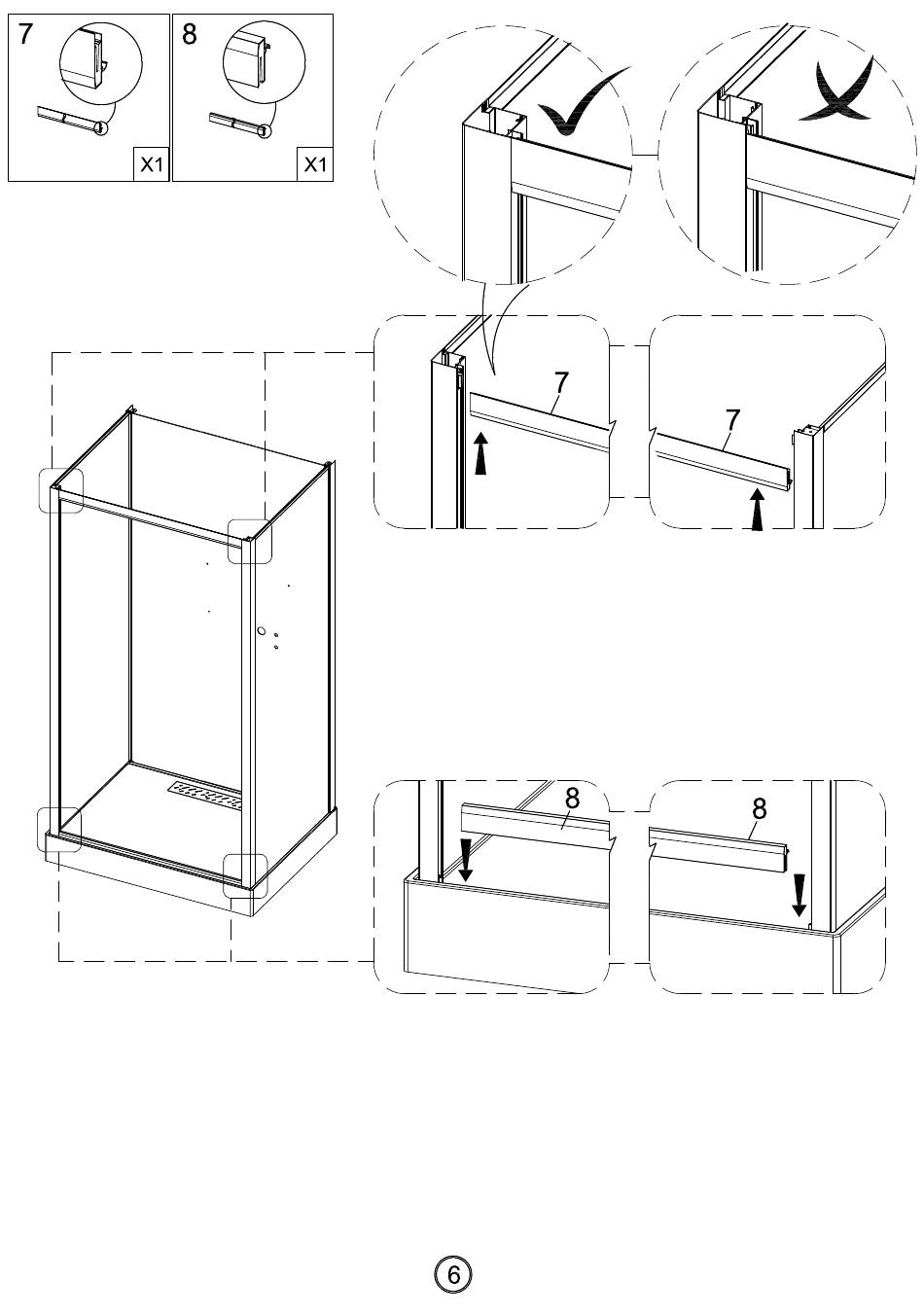 7

X1

8

X1

7

7

8

8

6