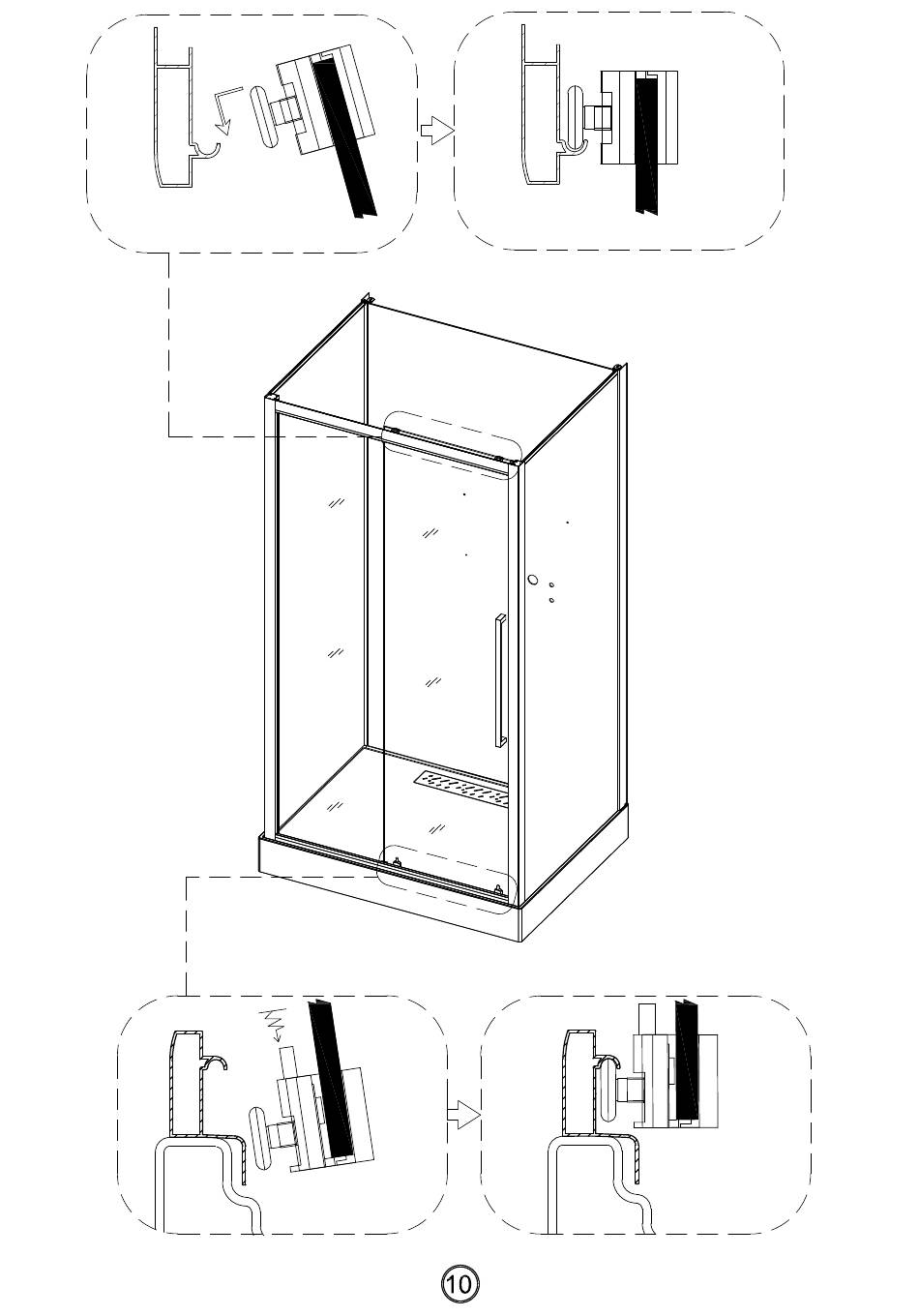 10