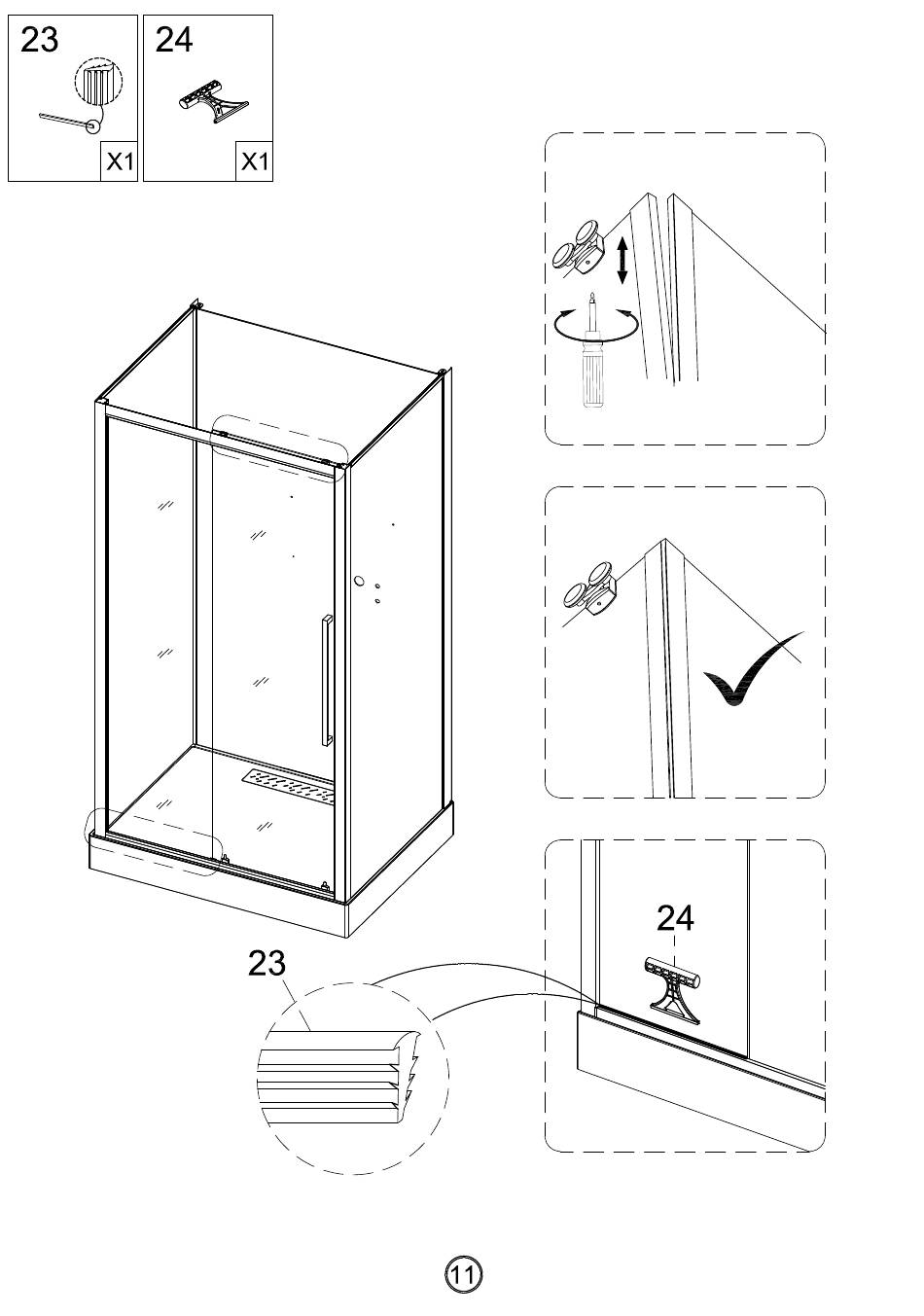 23

X1

24

X1

24

23

11