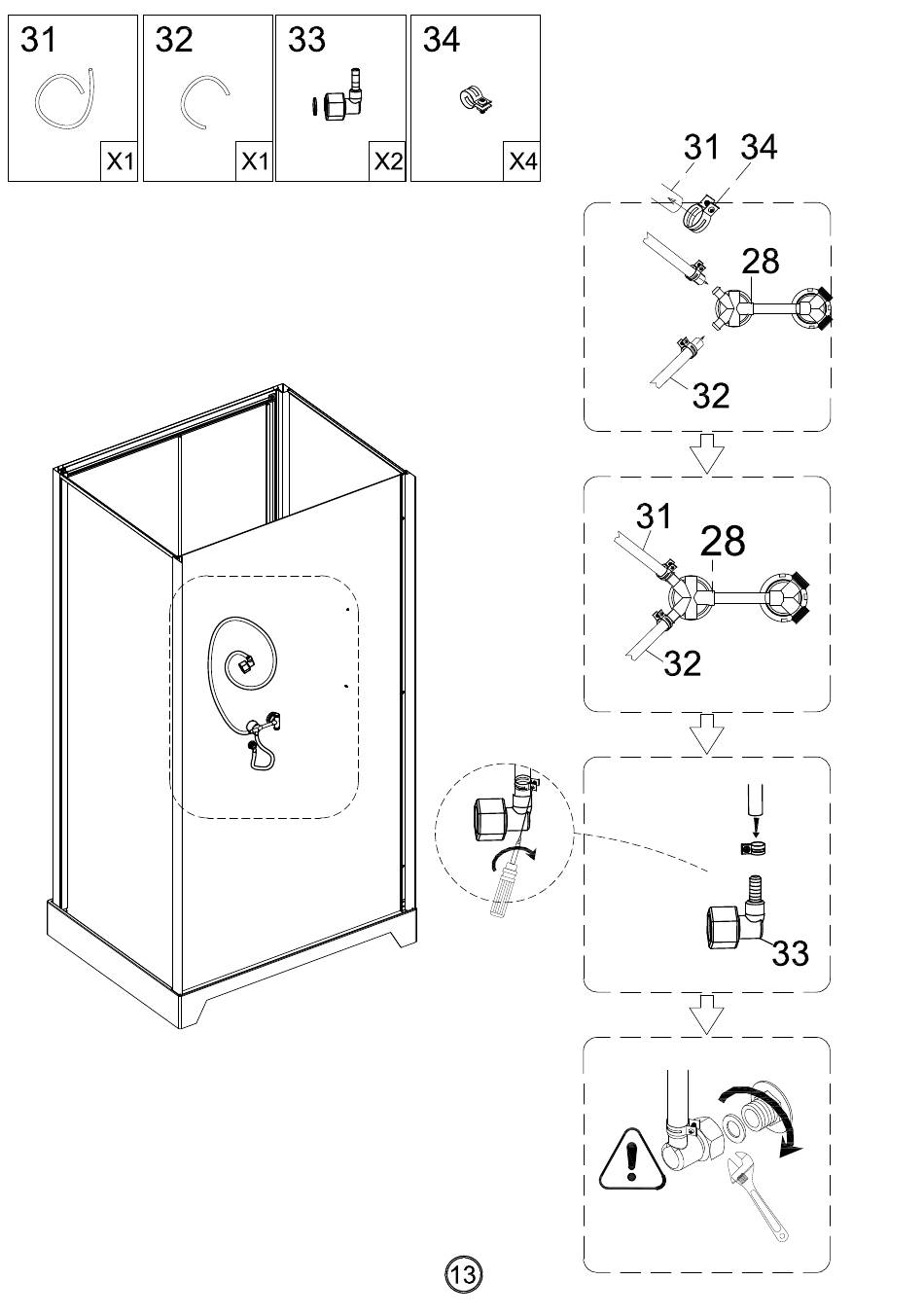 31
X1
32
X1
33
X2
34
X4

31 34
28
32

31
28
32

33

13