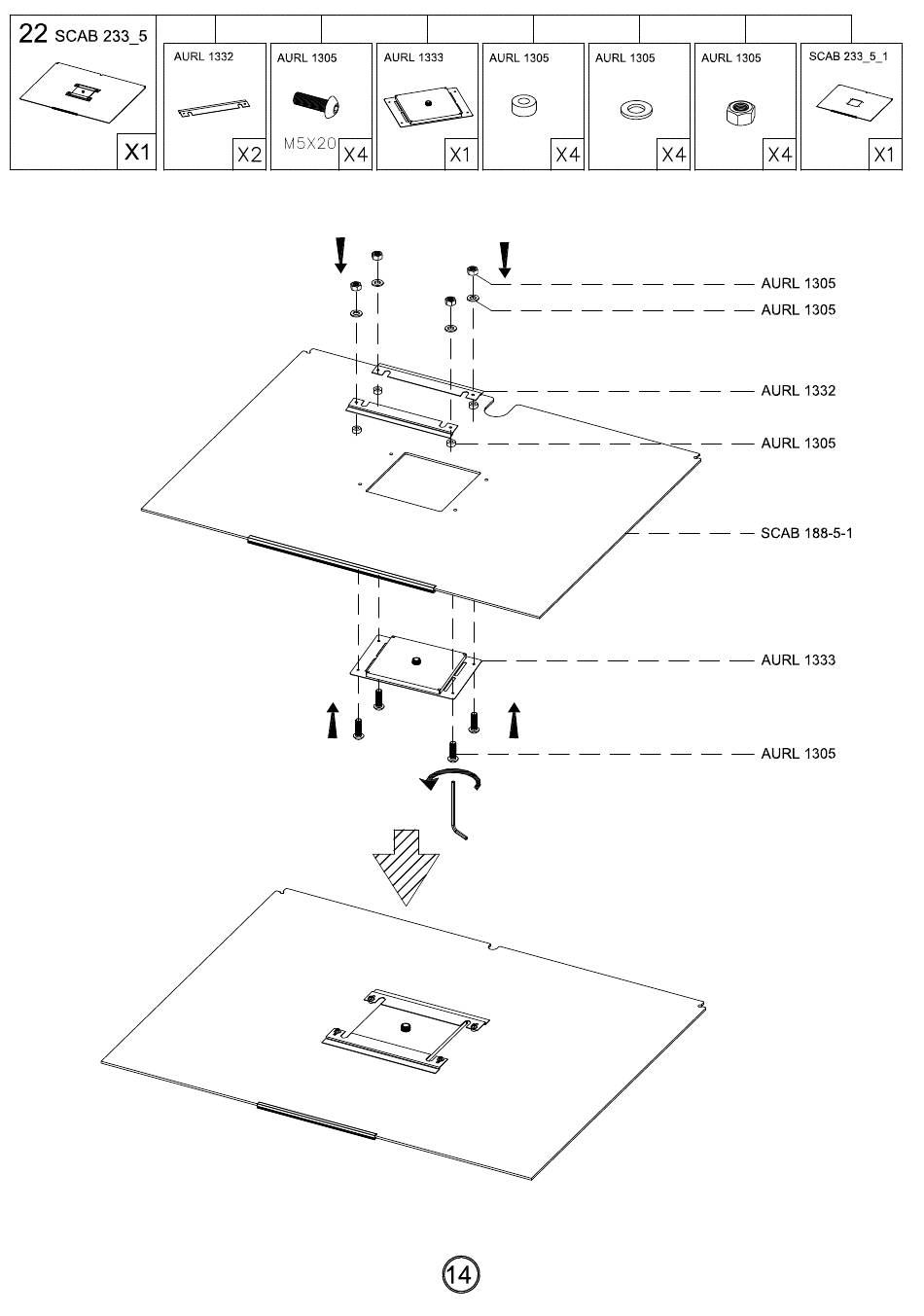 22 SCAB 233_5

X1

AURL 1332

X2

AURL 1305

M5X20

X4

AURL 1333

X1

AURL 1305

X4

AURL 1305

X4

AURL 1305

X4

SCAB 233_5_1

X1

AURL 1305

AURL 1305

AURL 1332

AURL 1305

SCAB 188-5-1

AURL 1333

AURL 1305

14