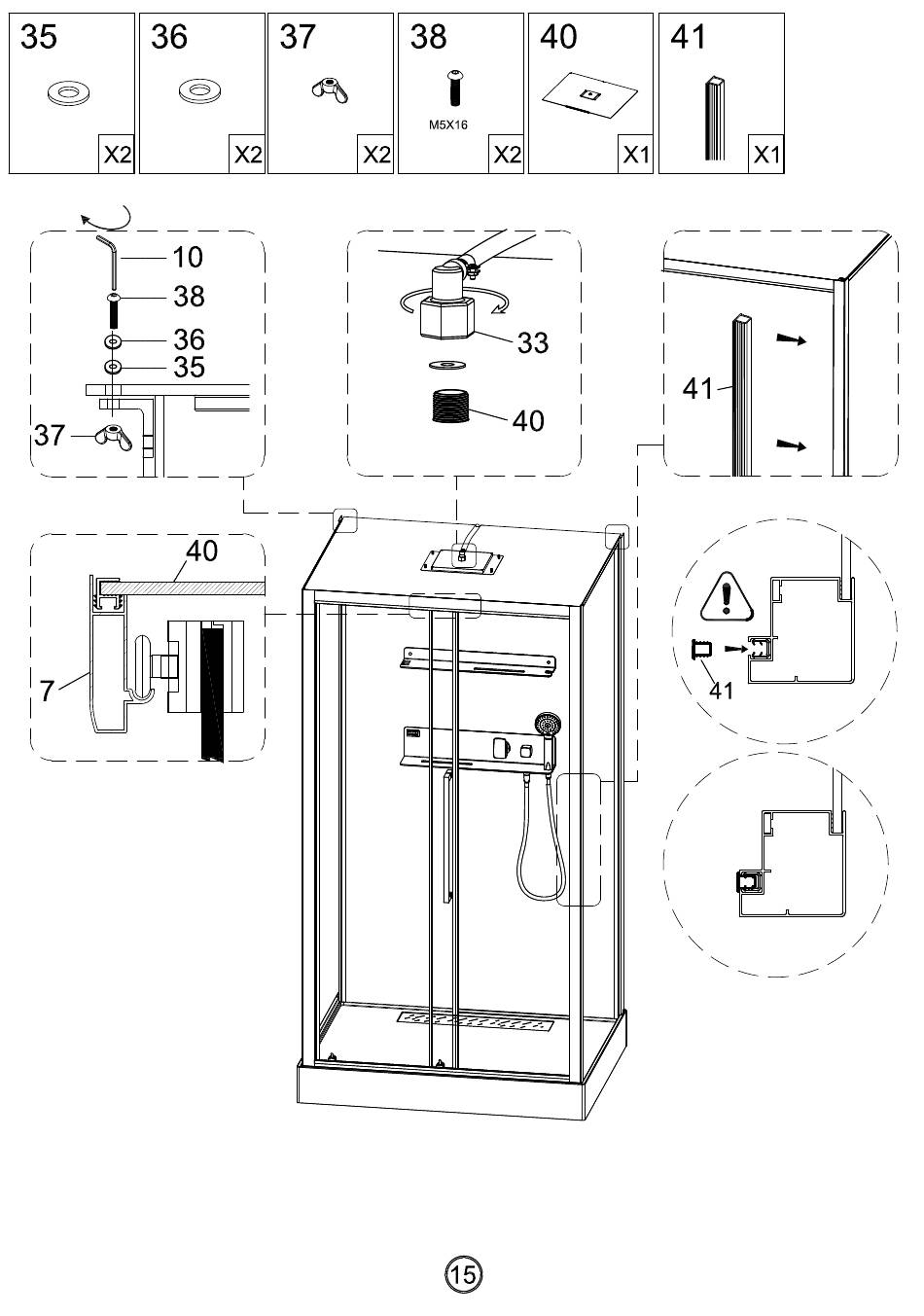 35
X2

36
X2

37
X2

38
M5X16
X2

40
X1

41
X1

10
38
36
35
37

33
40

41

40
7

41

15