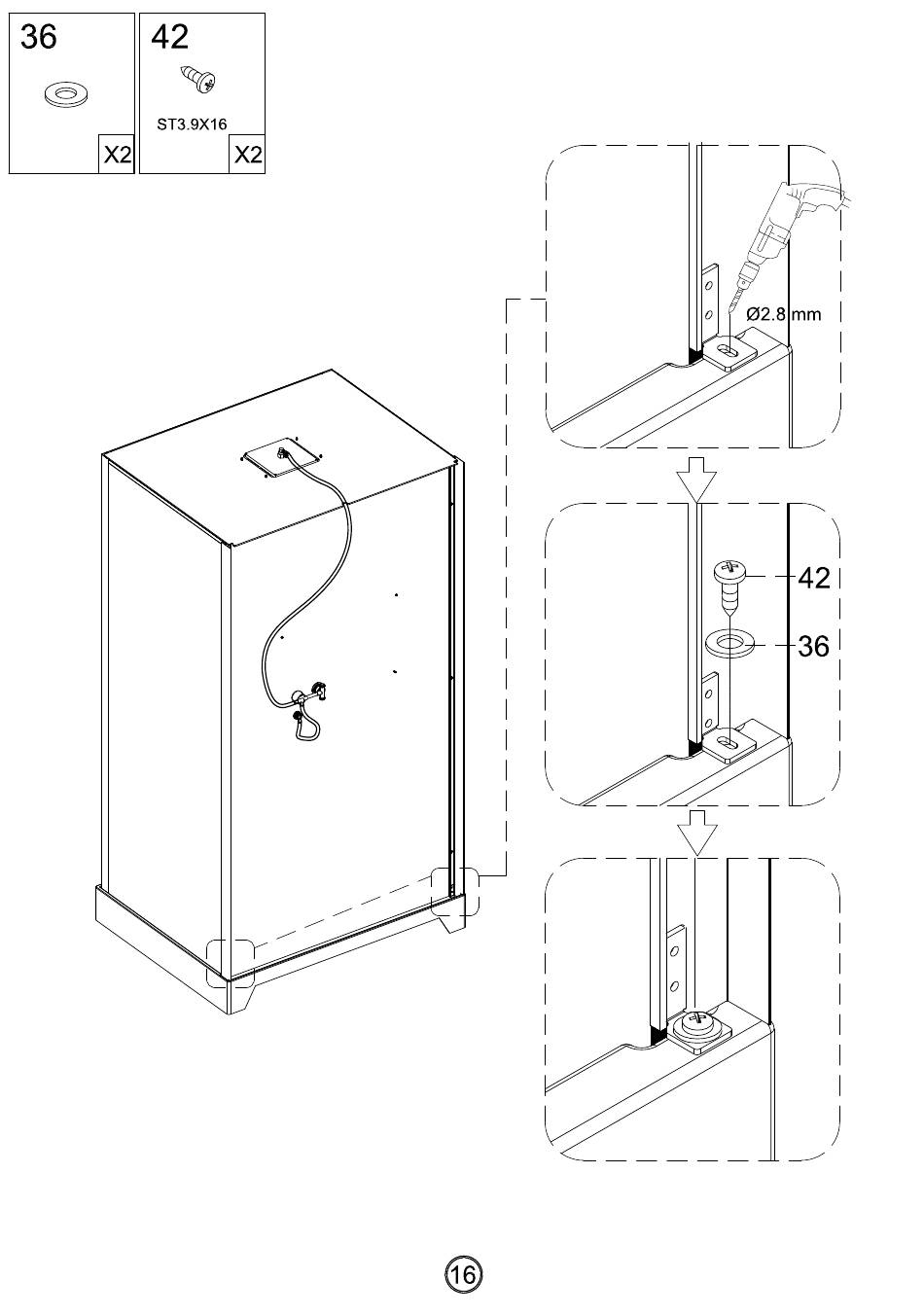 36

X2

42

ST3.9X16

X2

Ø2.8 mm

42

36

16