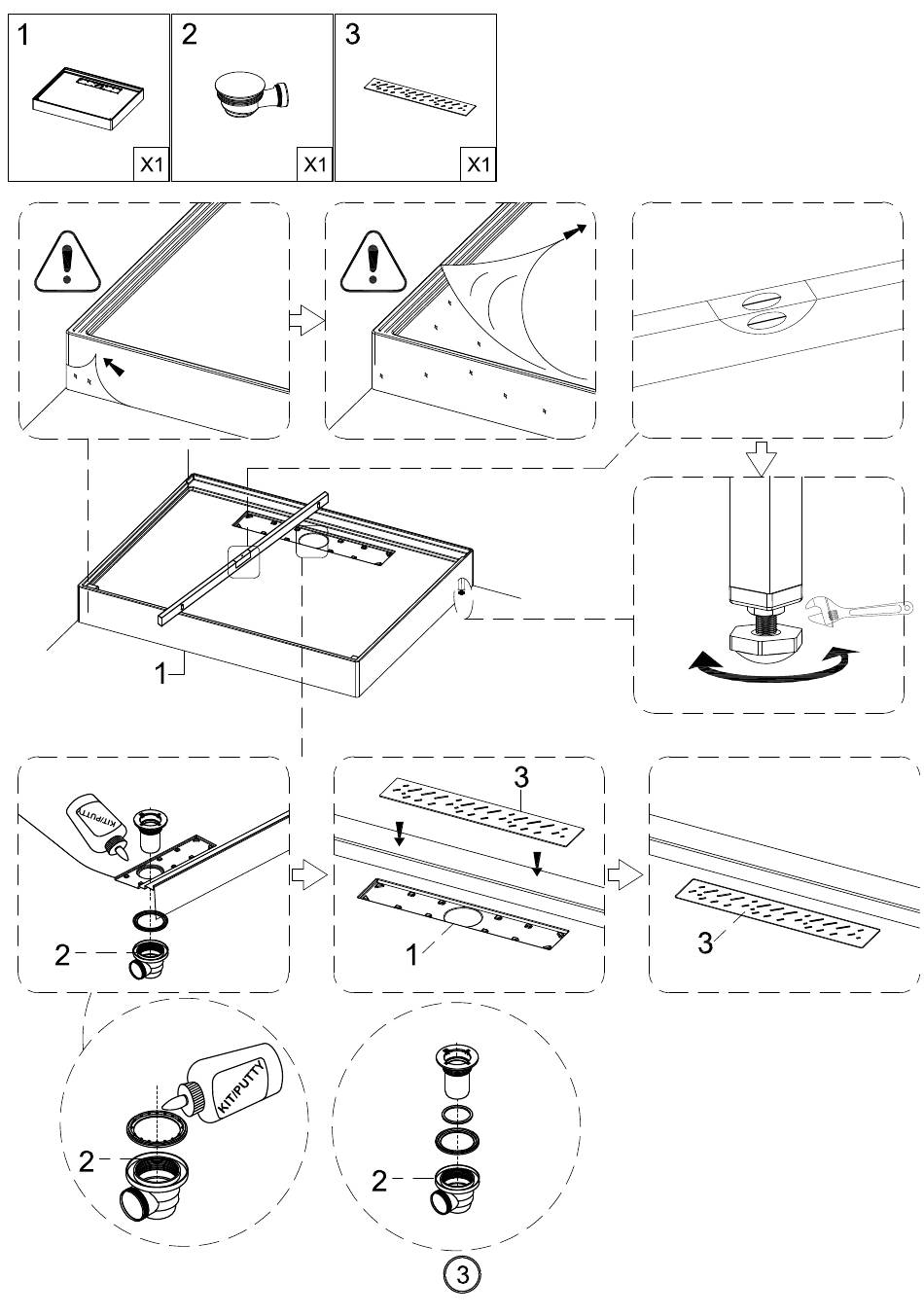 1

X1

2

X1

3

X1

1

KIT/PUTTY

2

3

1

3

KIT/PUTTY

2

2

3