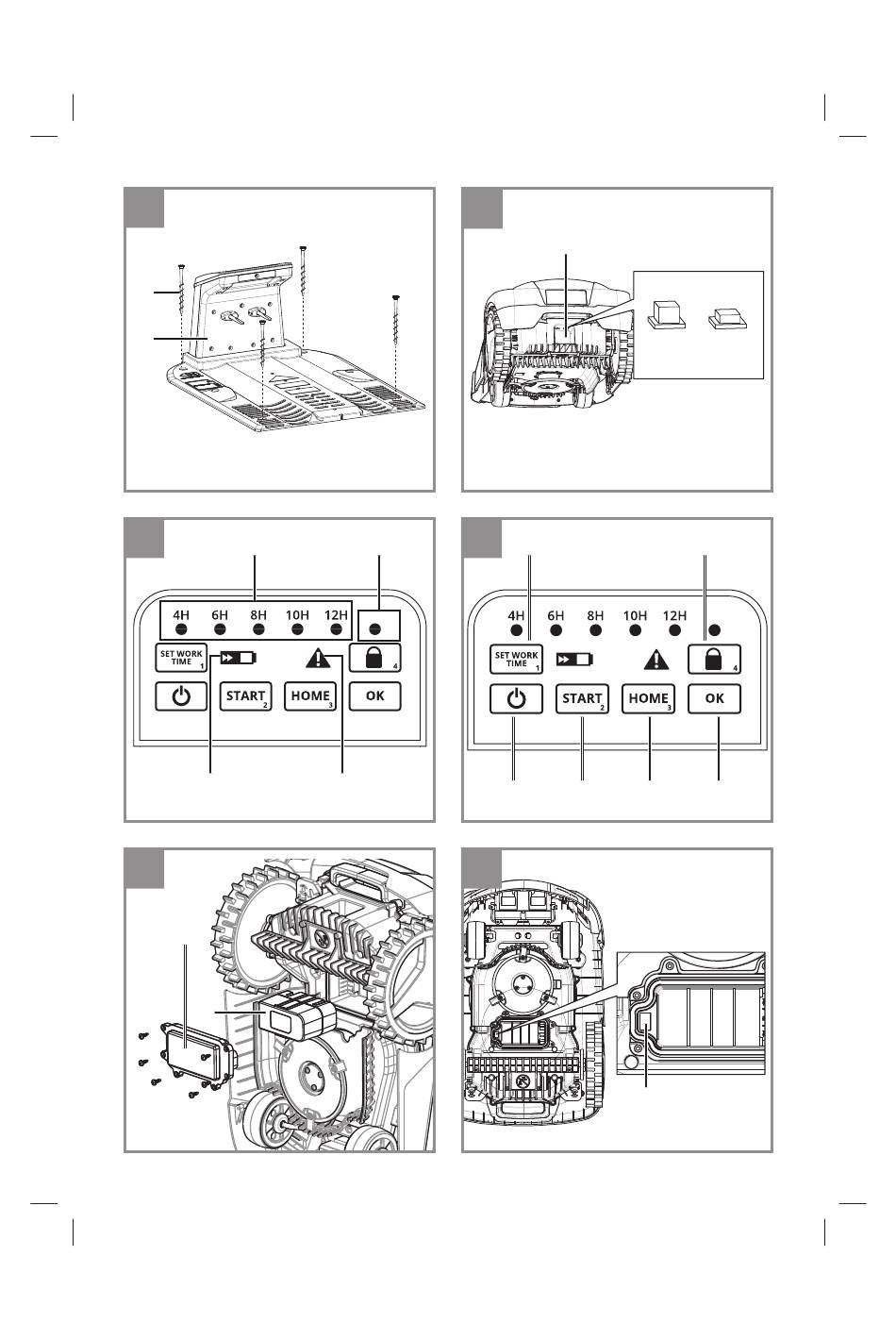 4H 6H 8H 10H 12H

SET WORK TIME 1

4

START 2

HOME 3

OK

4H 6H 8H 10H 12H

SET WORK TIME 1

4

START 2

HOME 3

OK