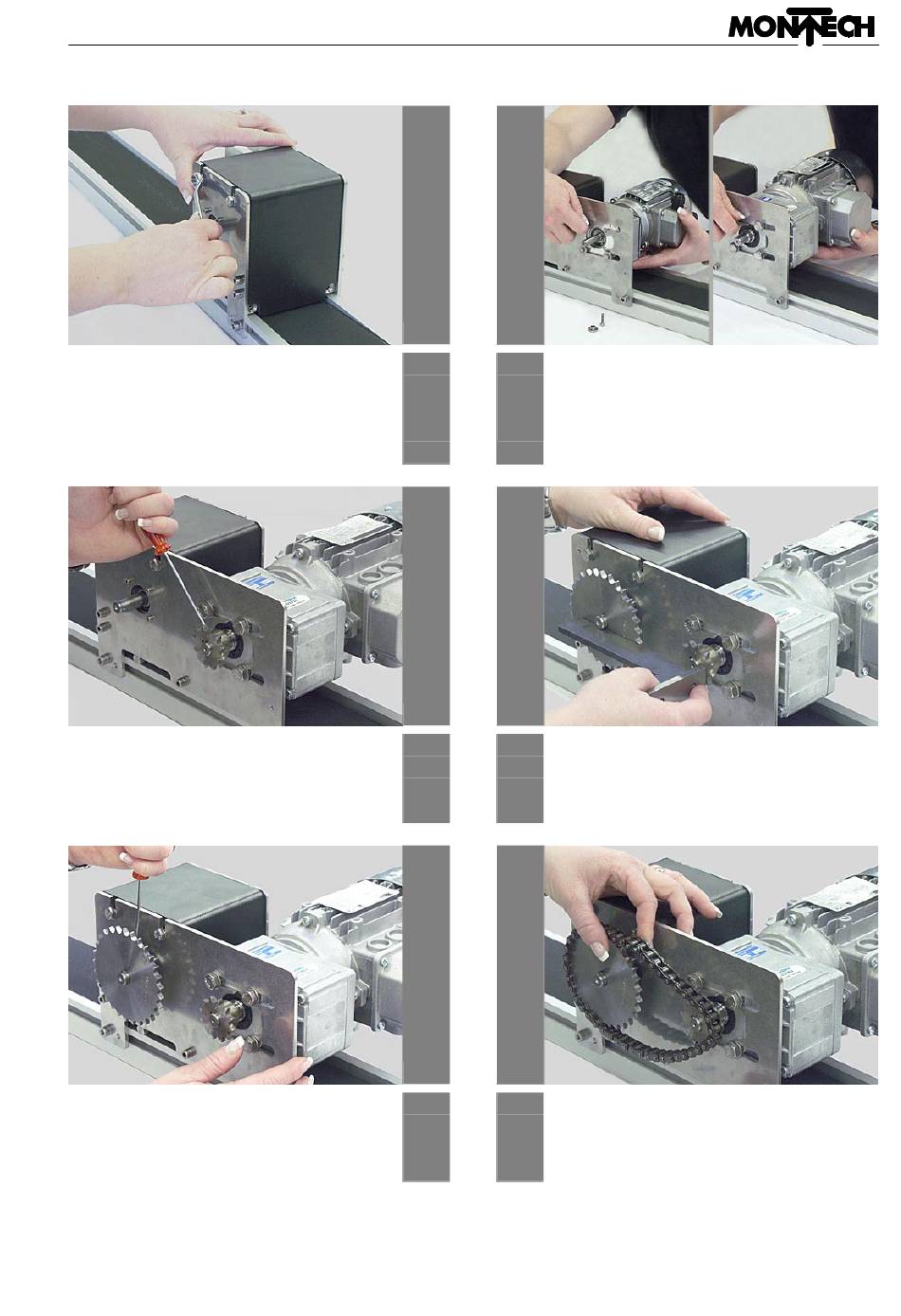 MONTECH