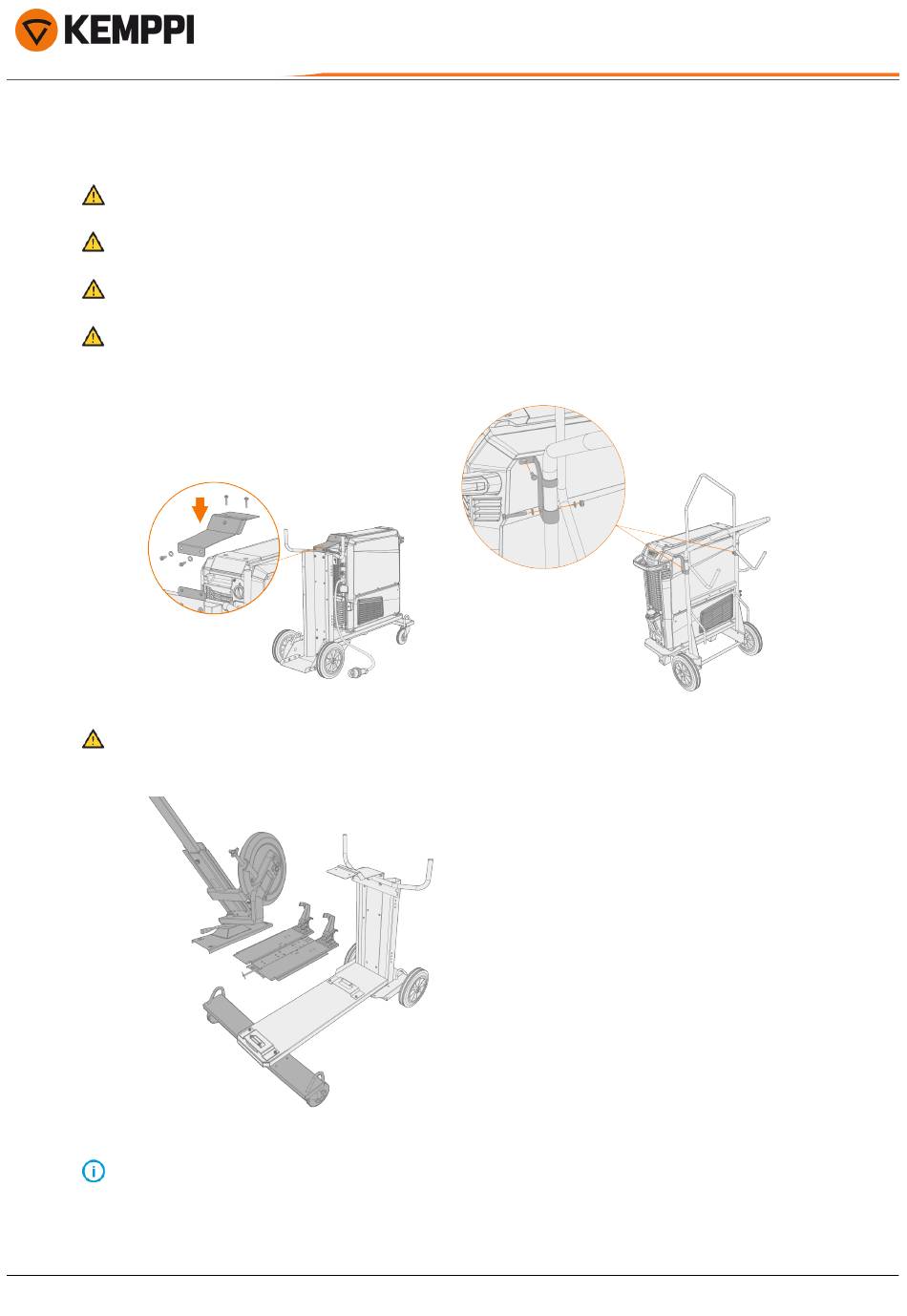 KEMPPI