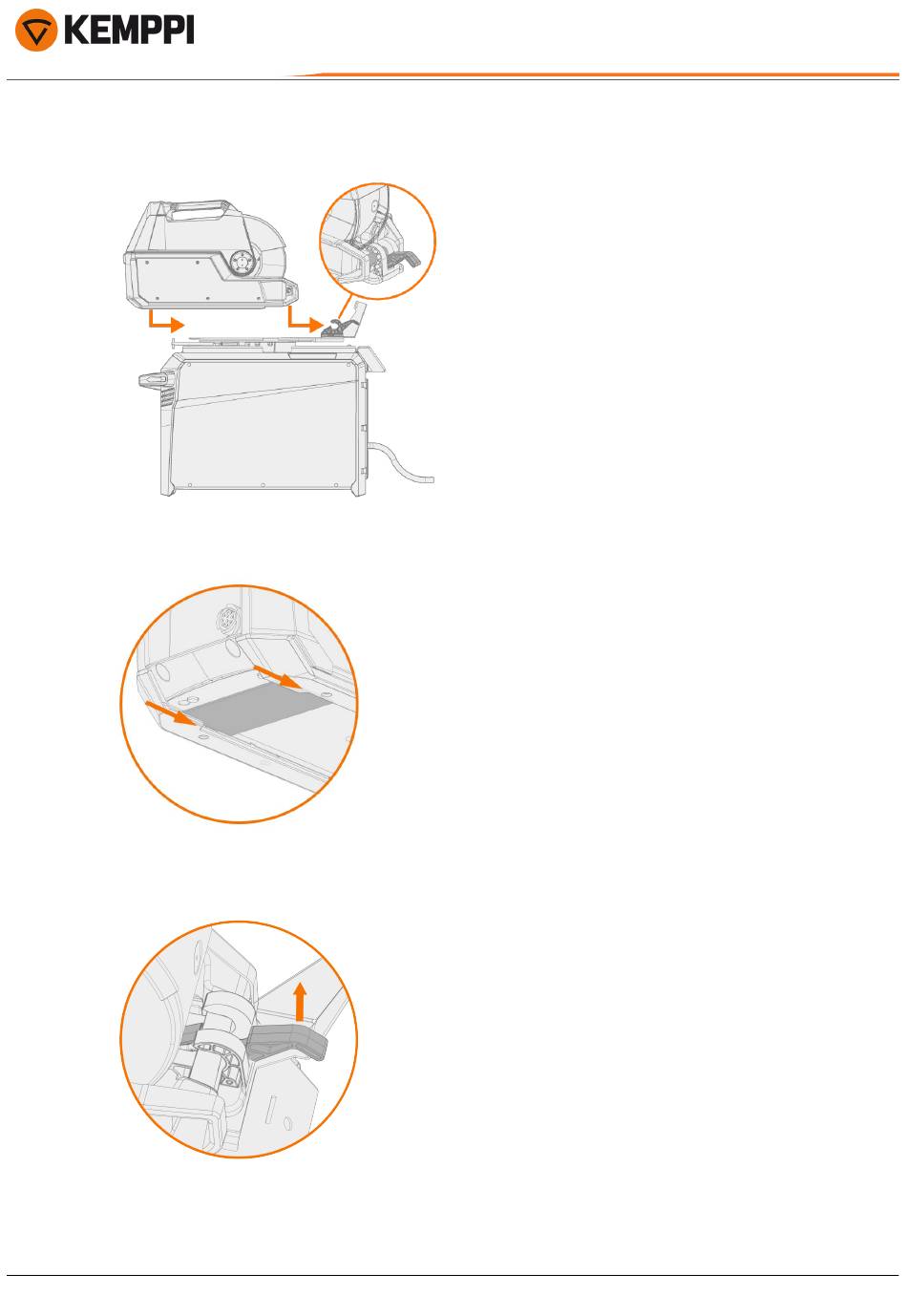 KEMPPI