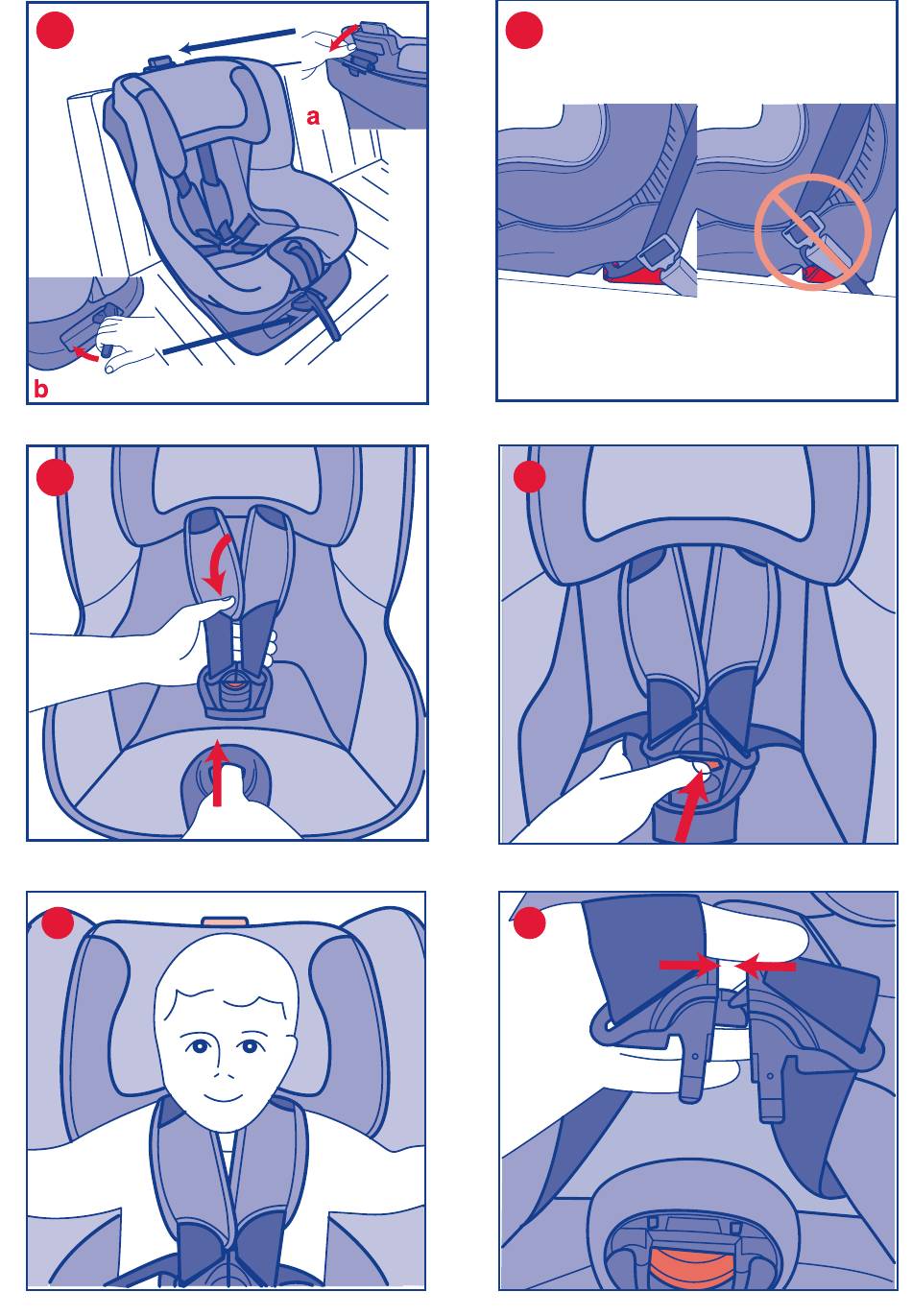 a

b