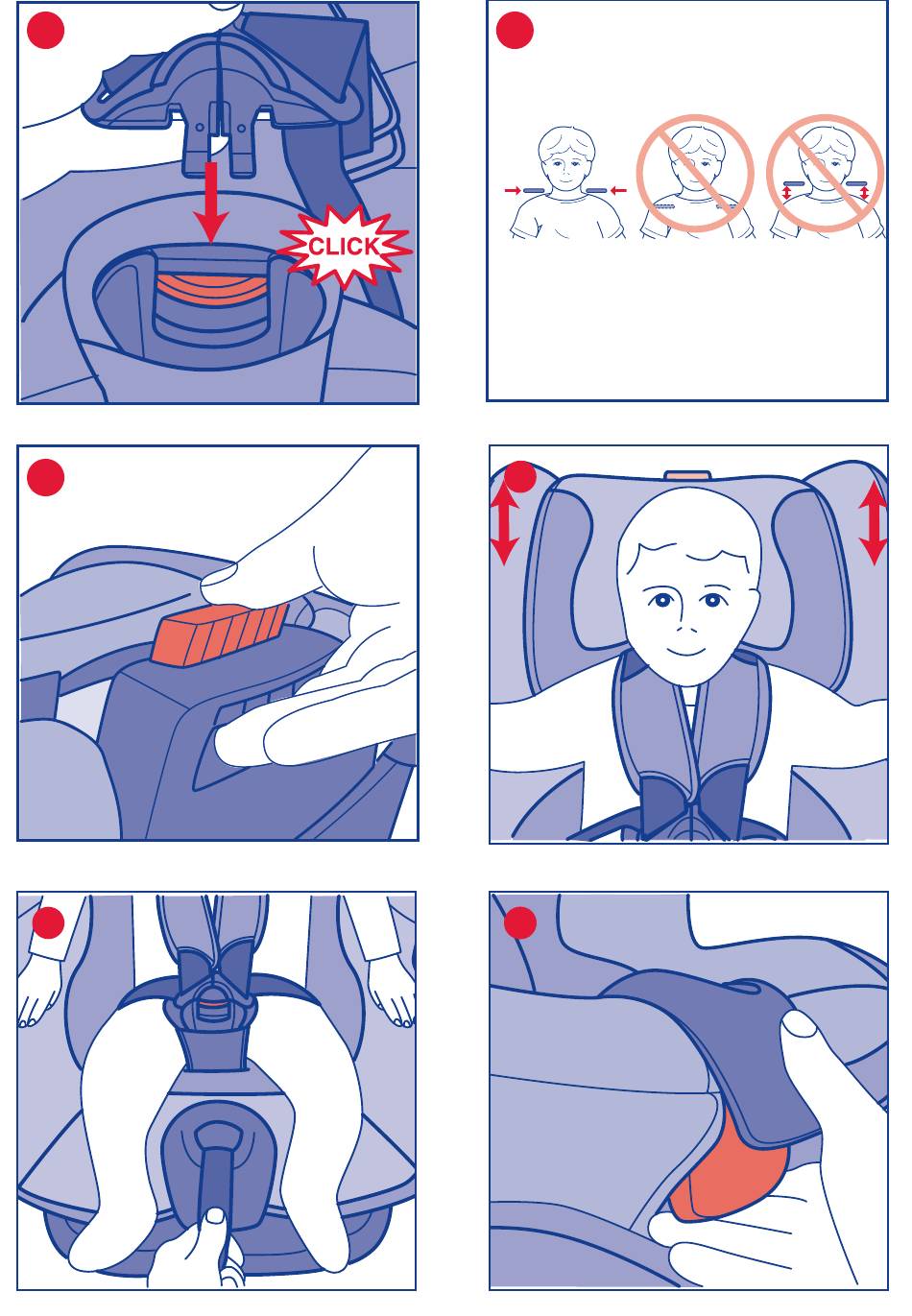 CLICK