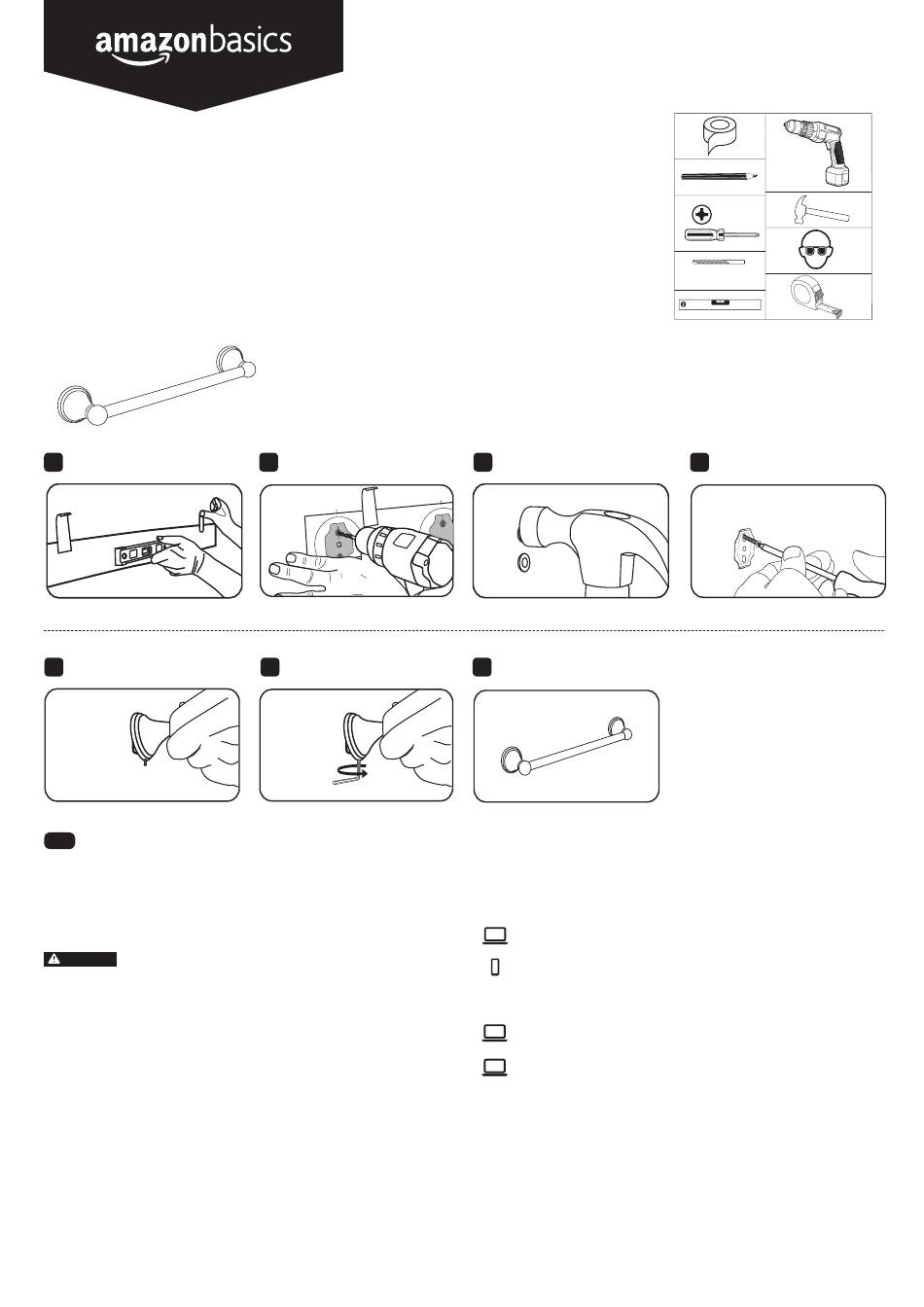 amazonbasics