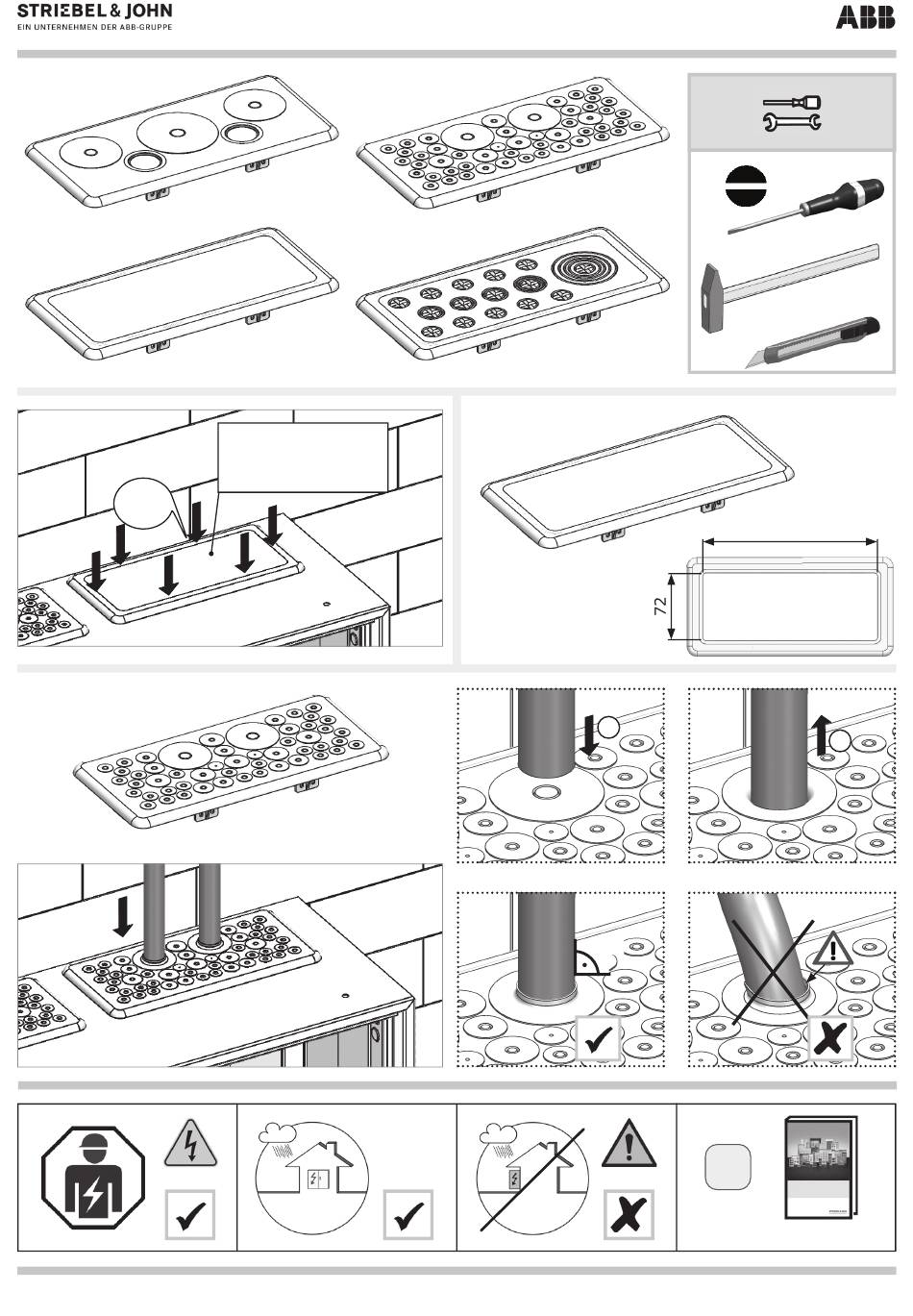 STRIEBEL & JOHN
EIN UNTERNEHMEN DER ABB-GRUPPE

ABB

72