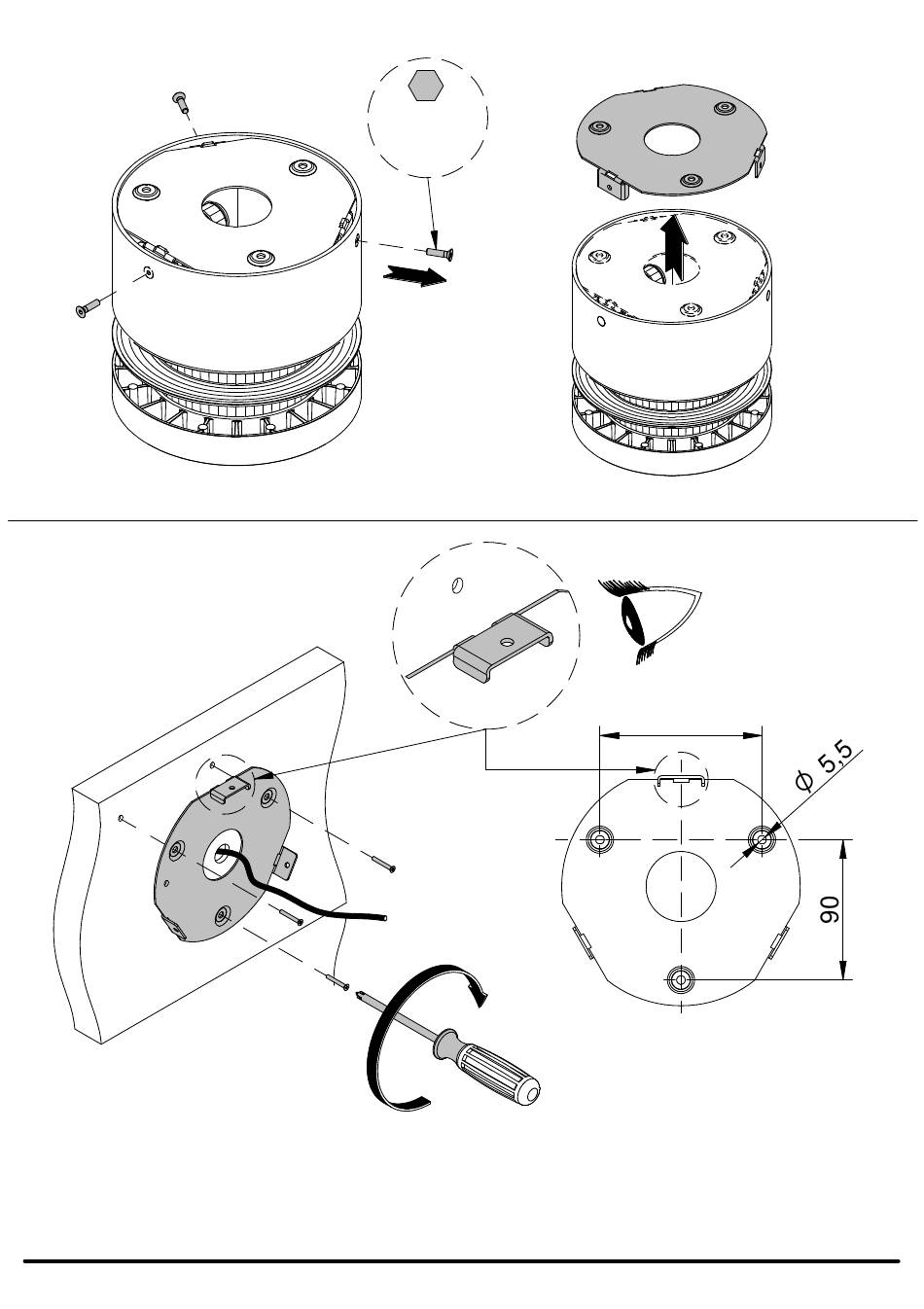 $\phi$ 5,5
90