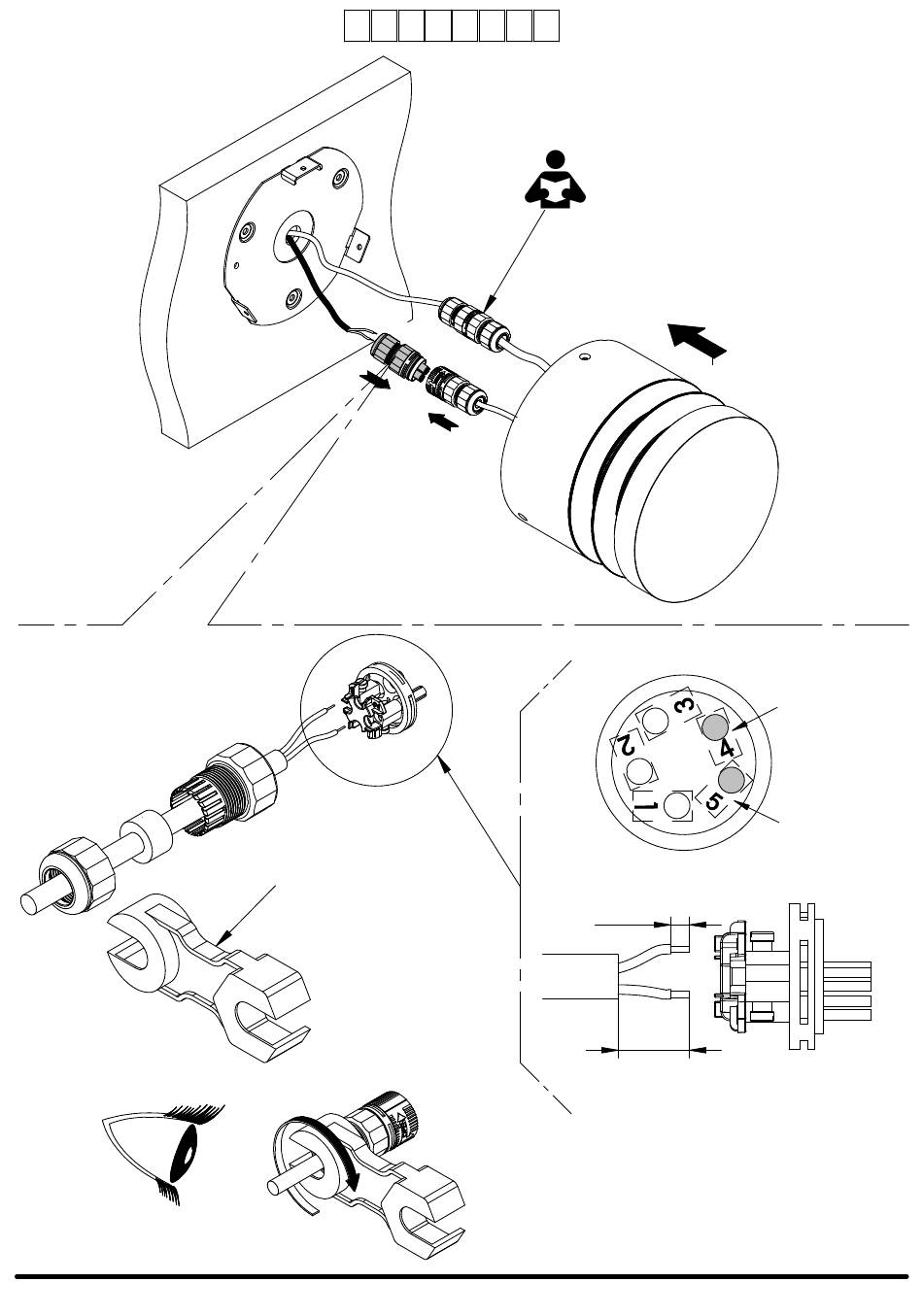 3
2
4
1
5