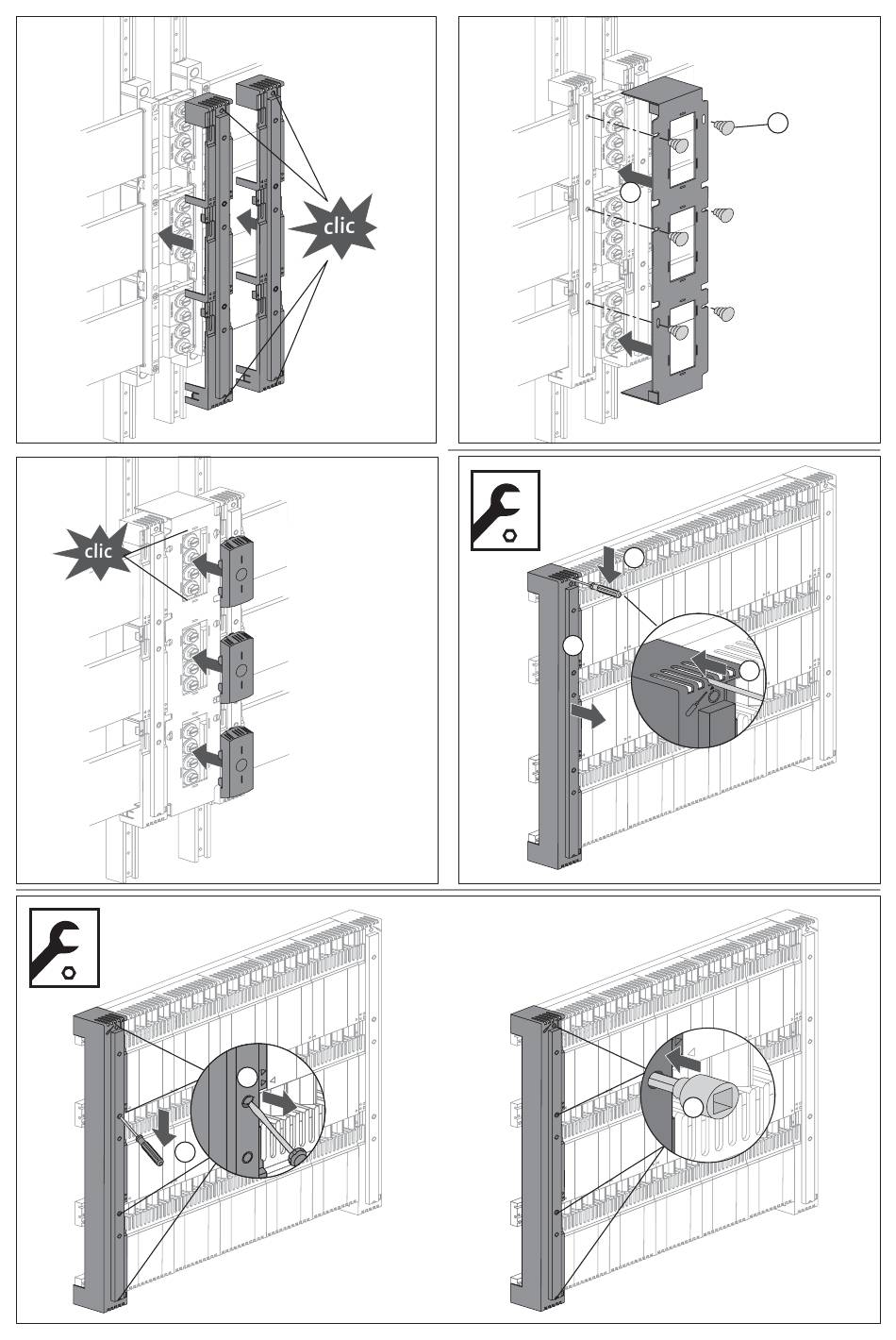 clic

clic