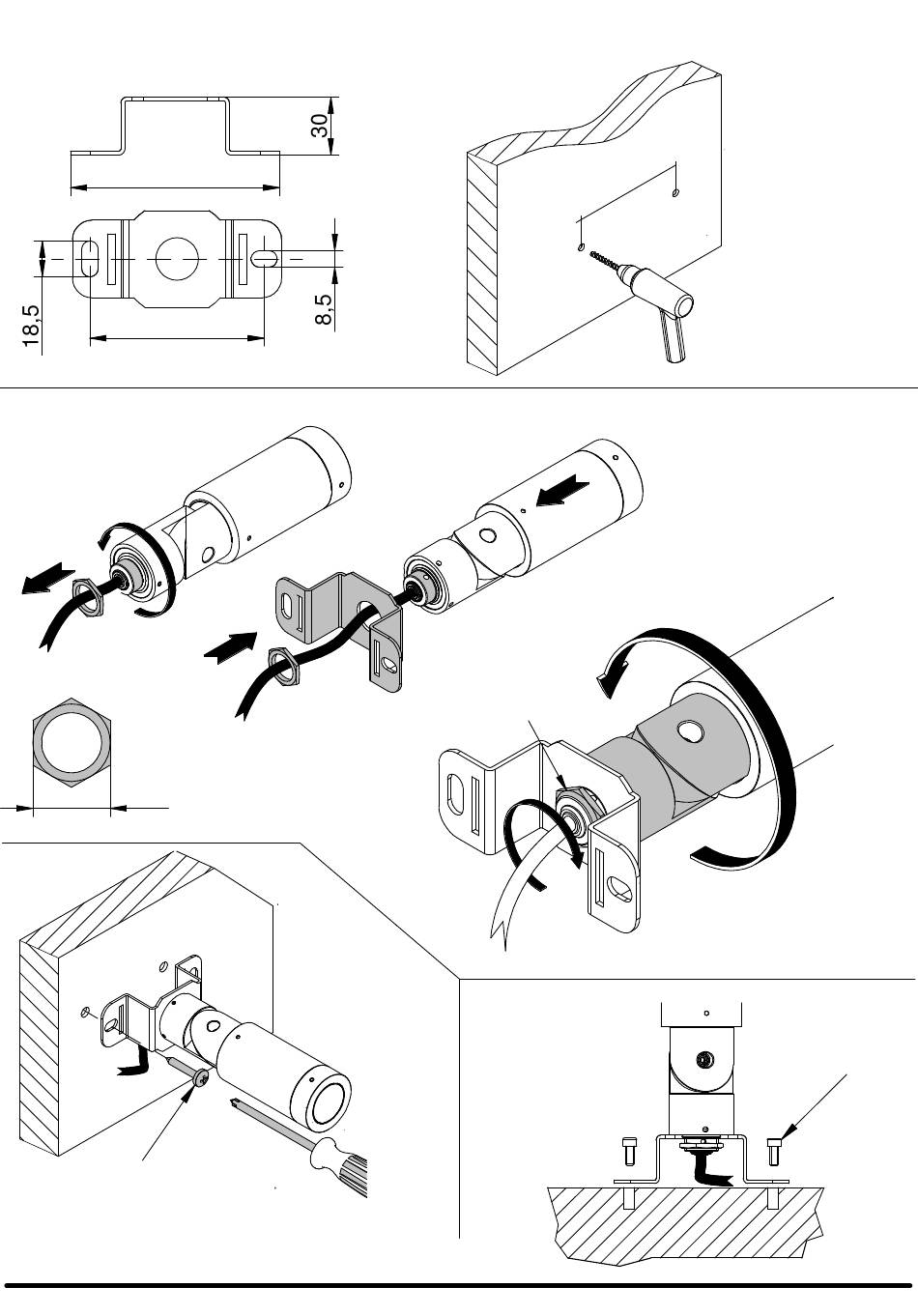 30

18,5

8,5