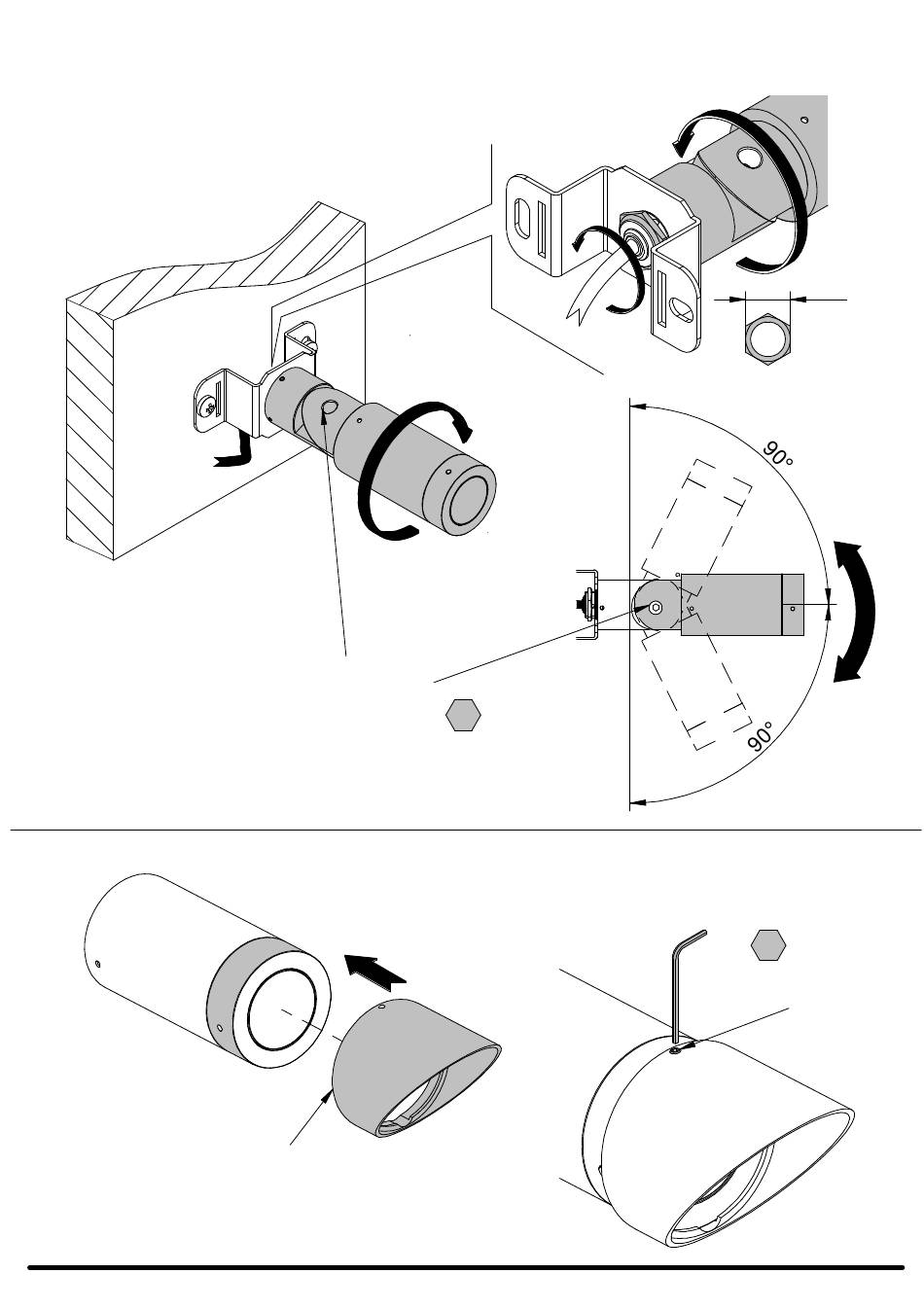 90°

90°