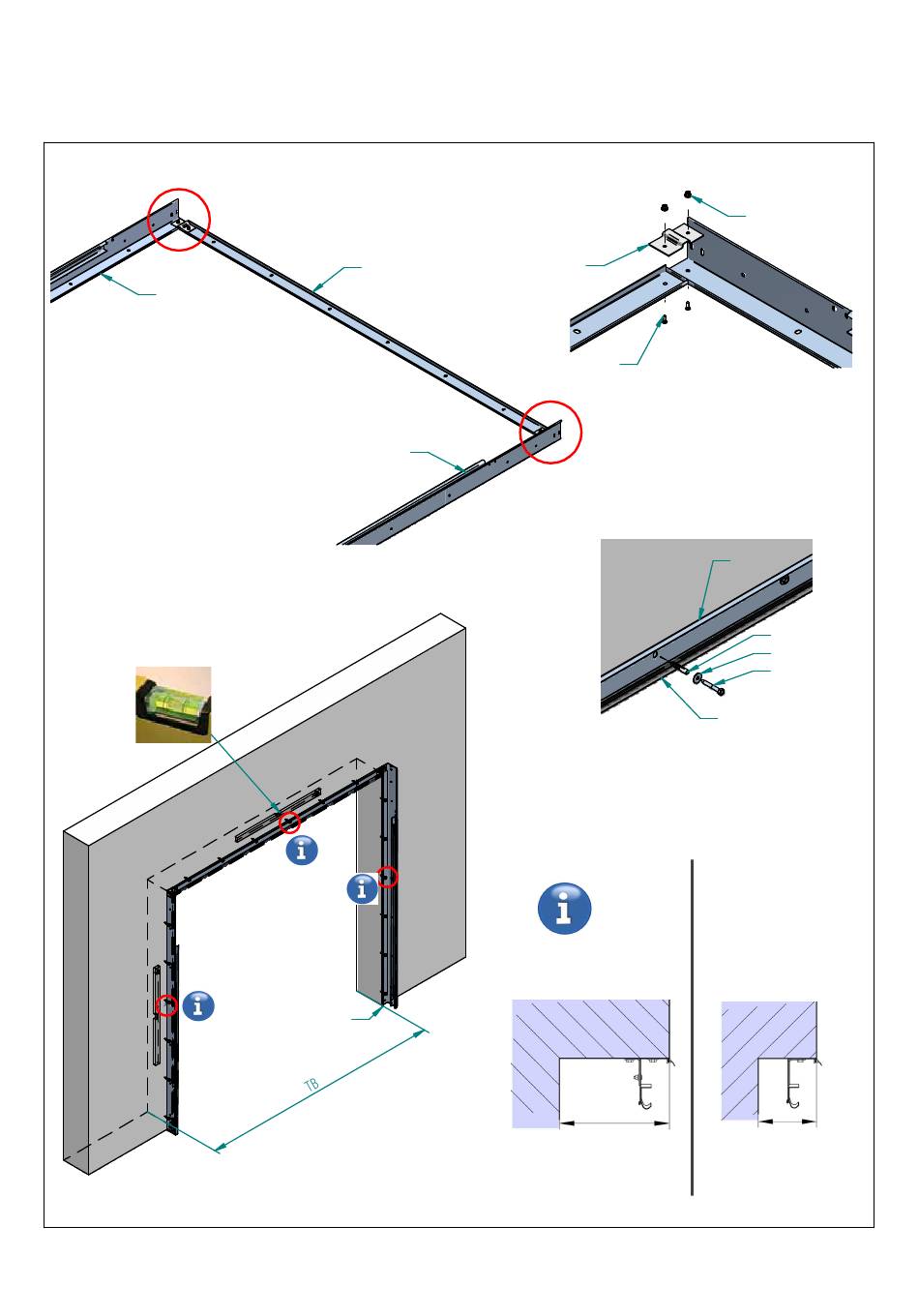 TB