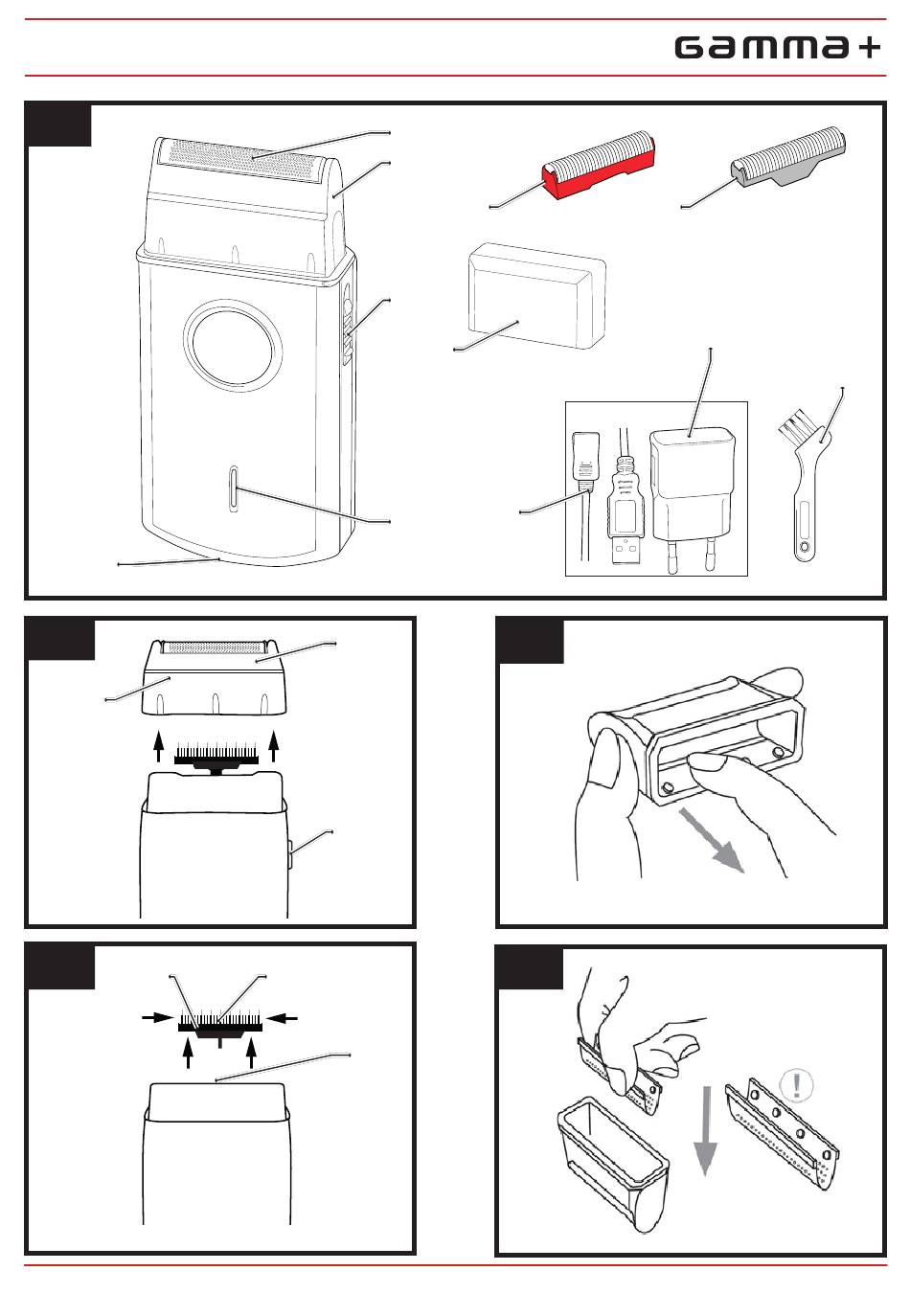 gamma+