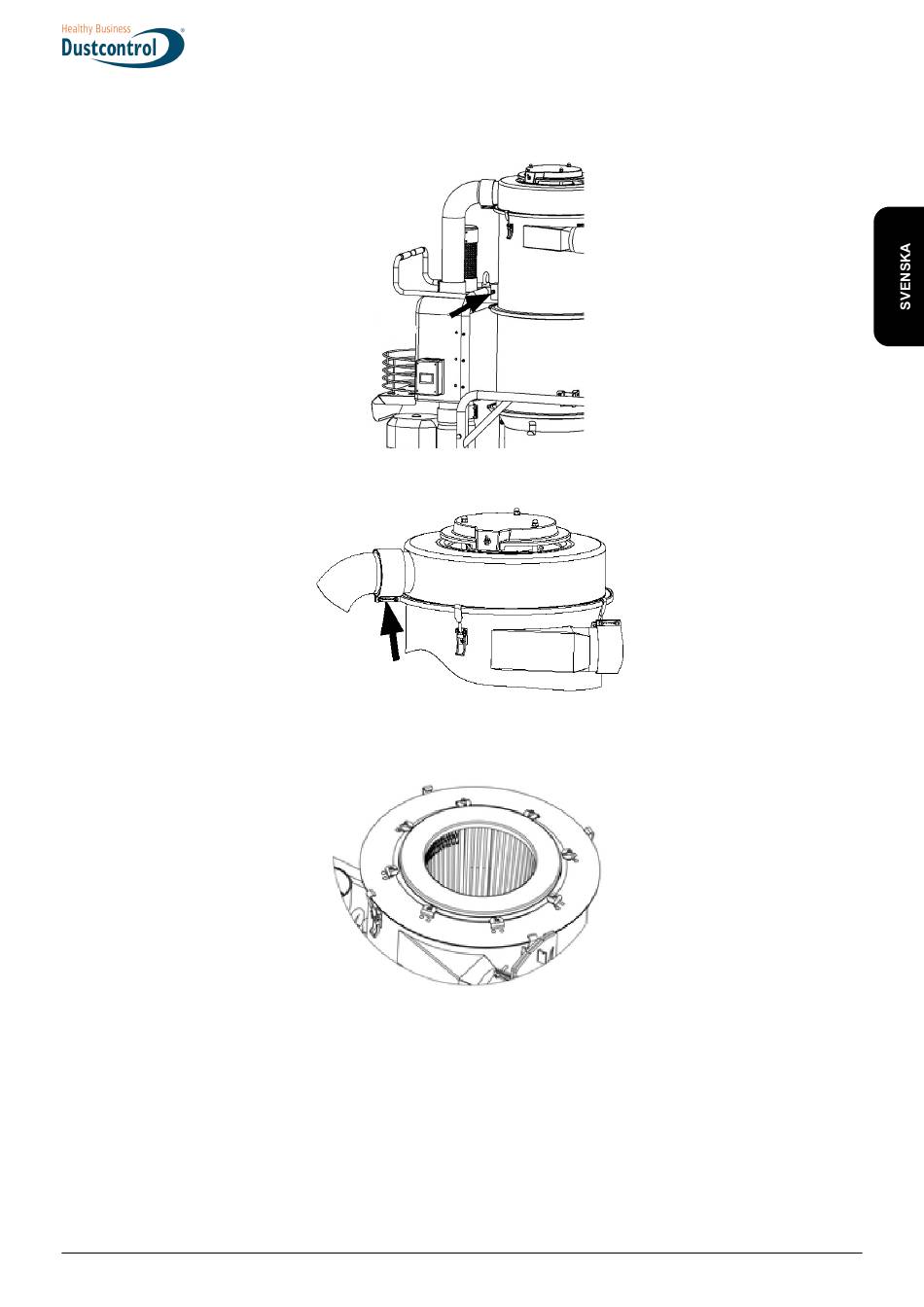 Healthy Business
Dustcontrol®

SVENSKA