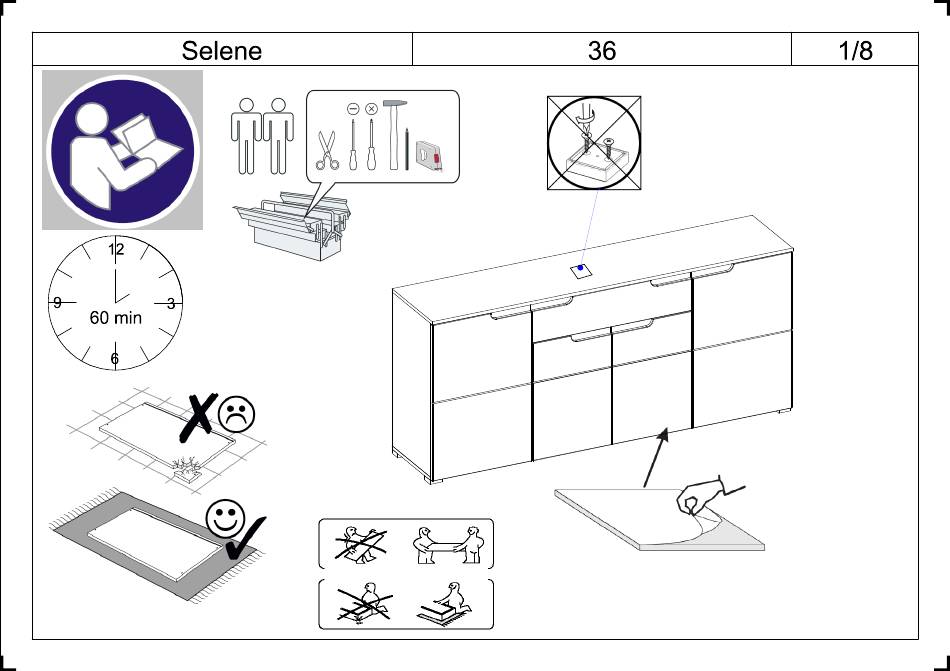 | Selene | 36 | 1/8 |
|---|---|---|

12
9
3
6
60 min