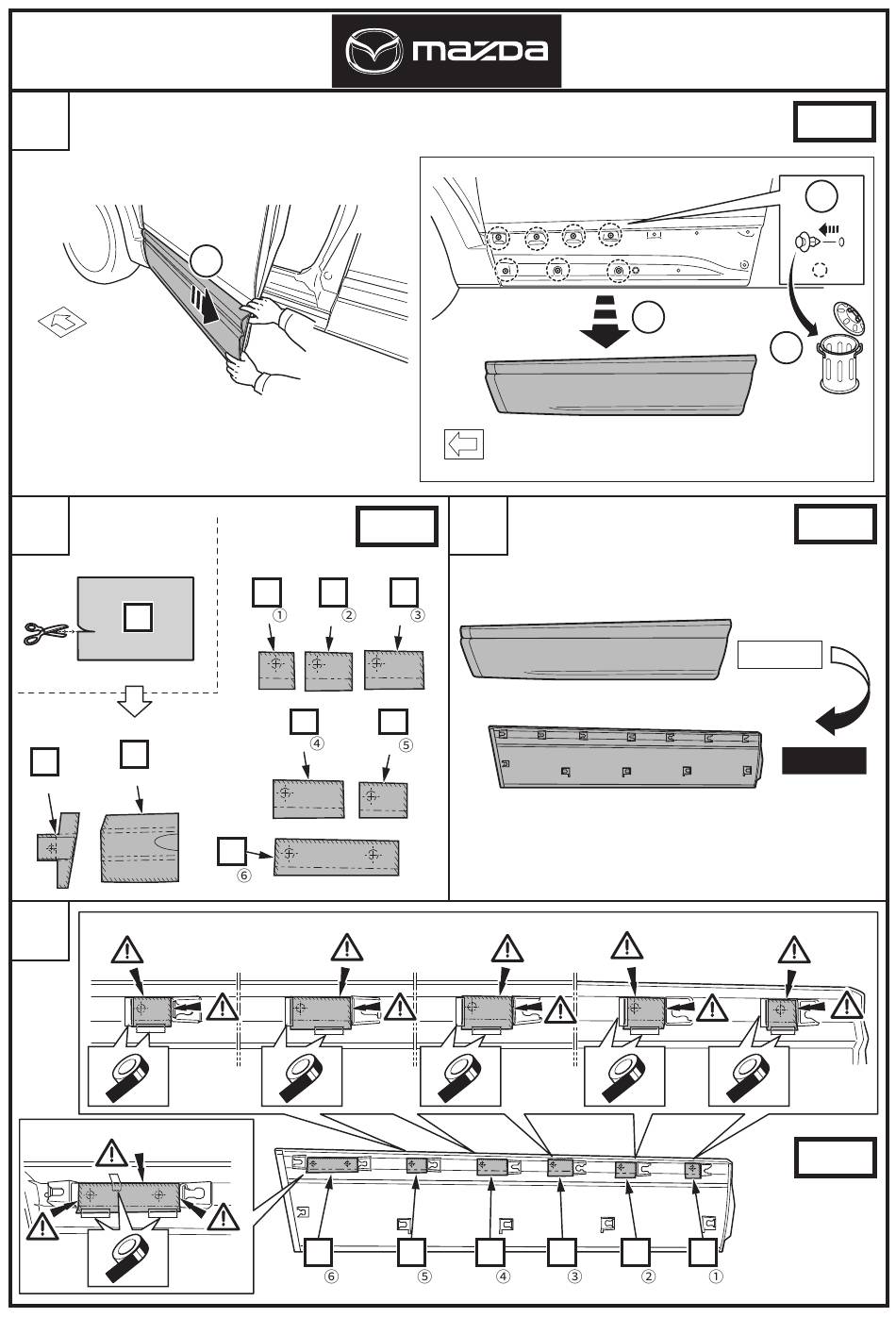 mazda

①
②
③

④
⑤

⑥

⑥
⑤
④
③
②
①