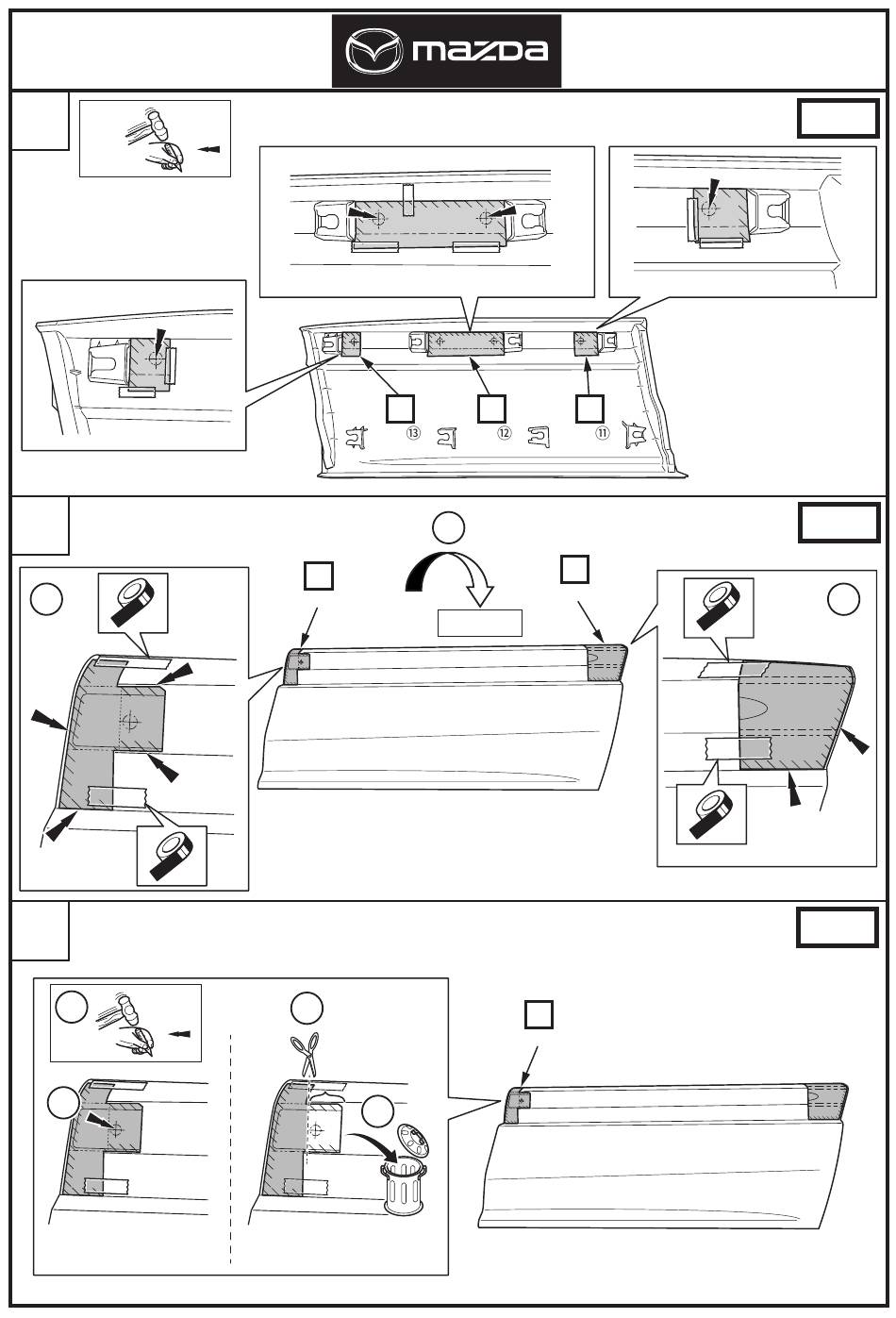 mazda

⑬ ⑫ ⑪