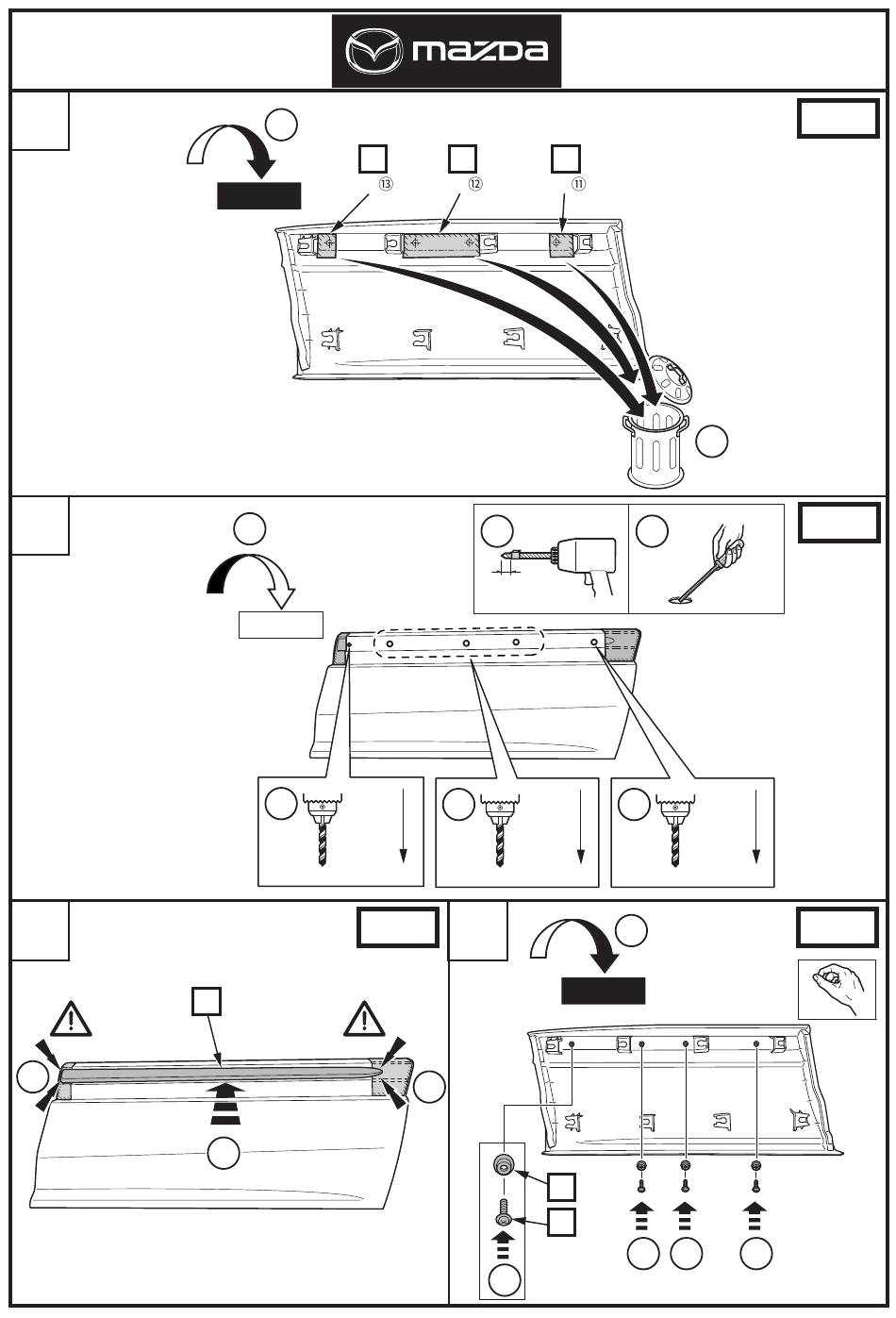 mazda

⑬ ⑫ ⑪