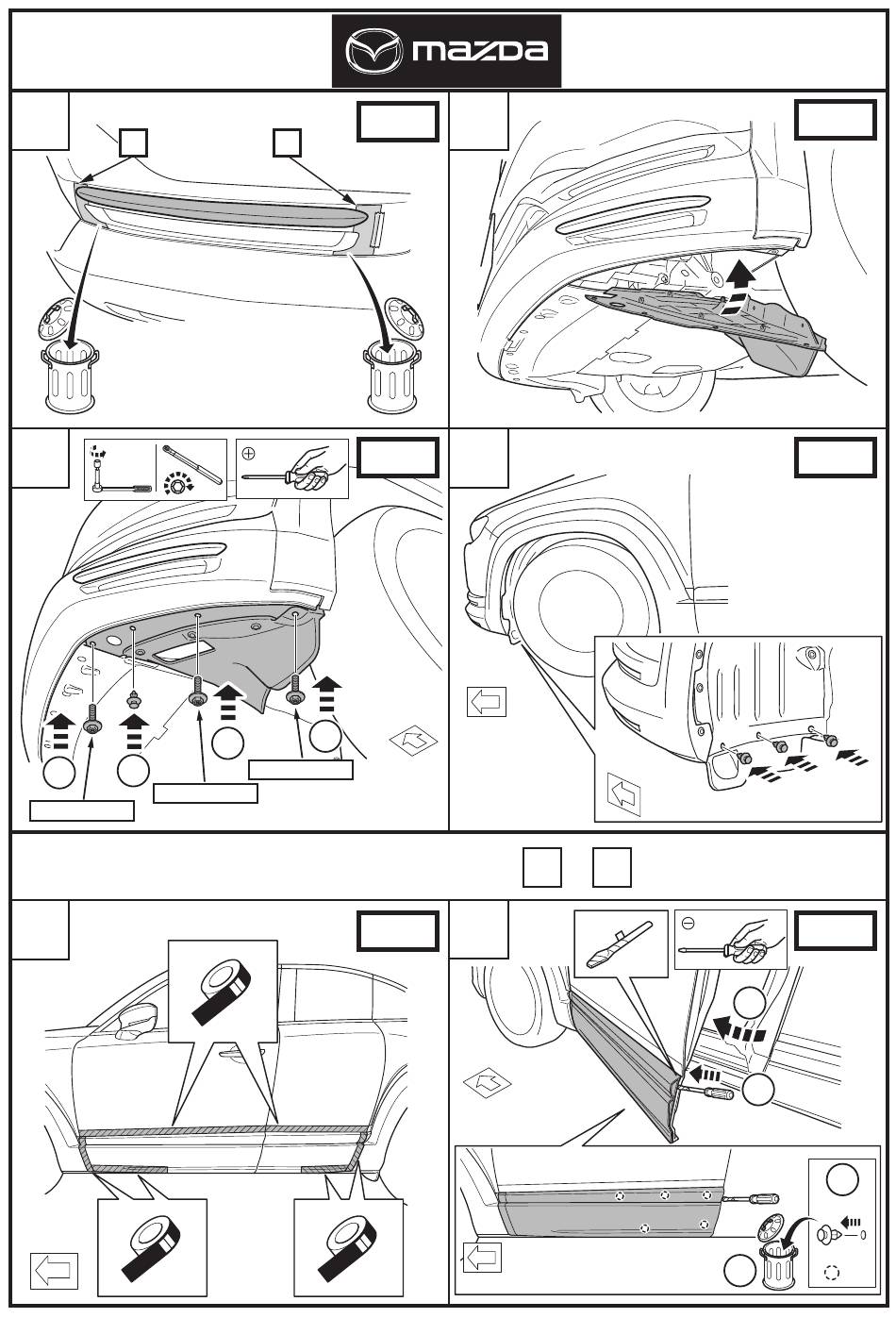 mazda