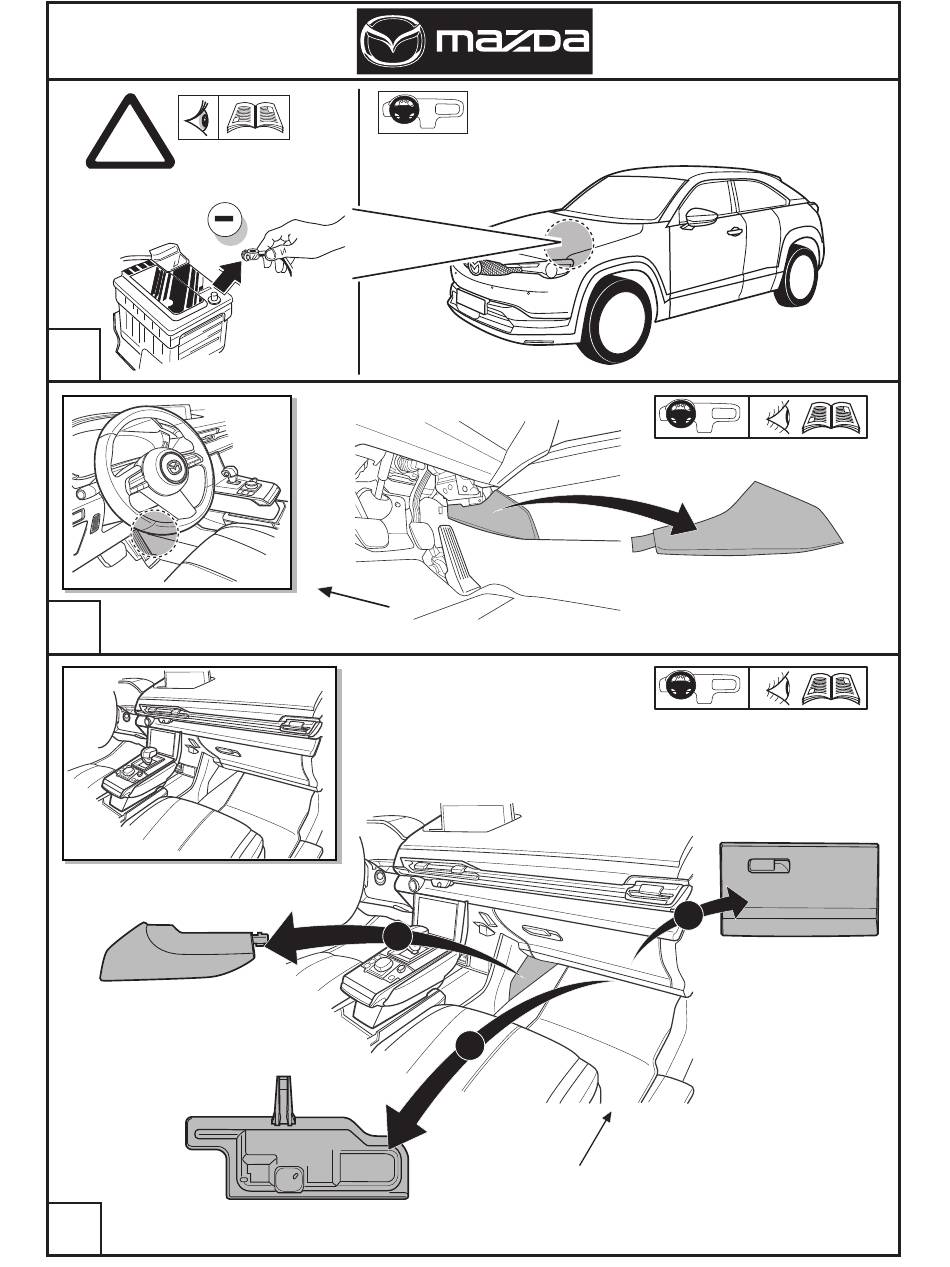 mazda