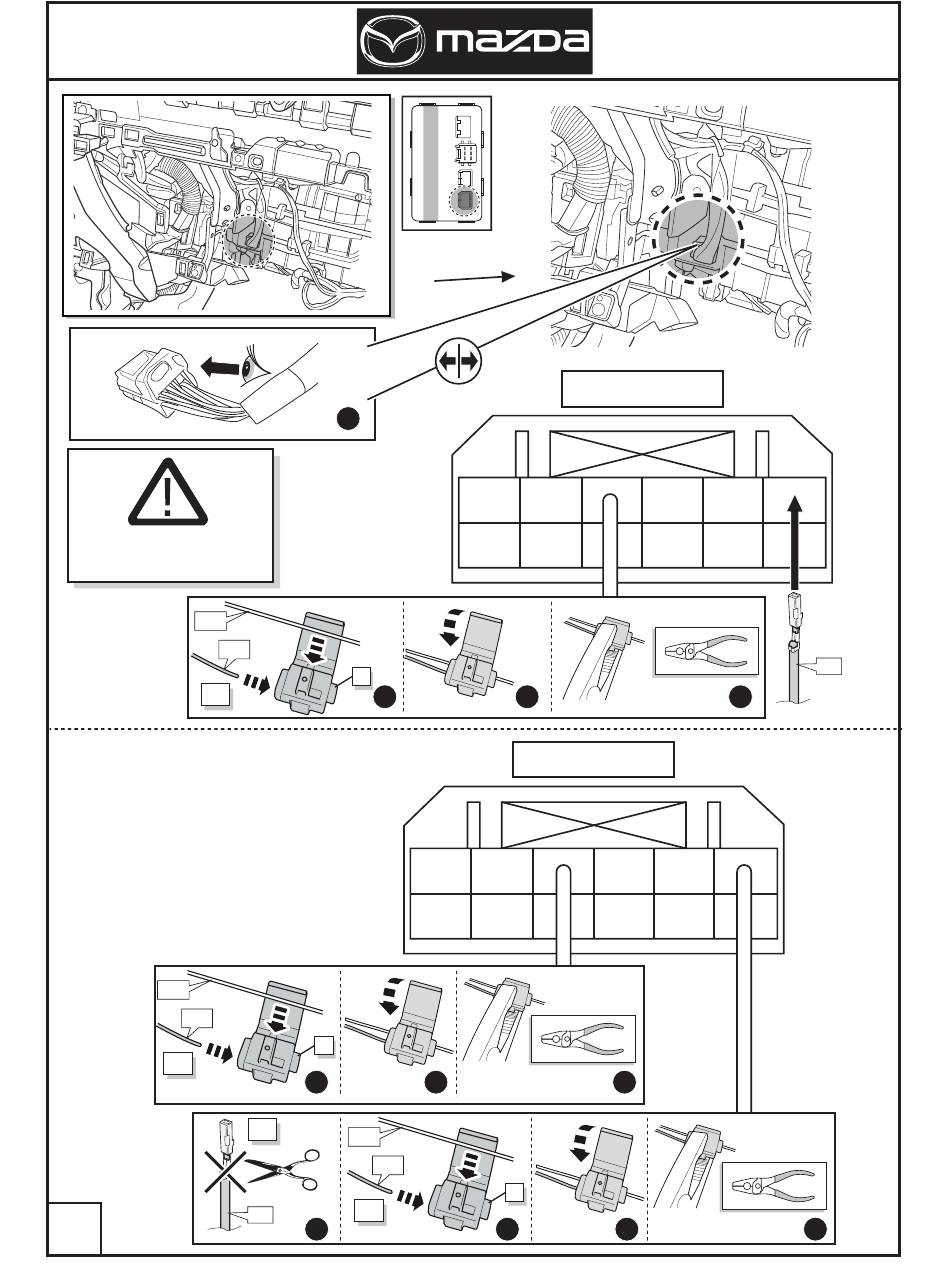 mazda