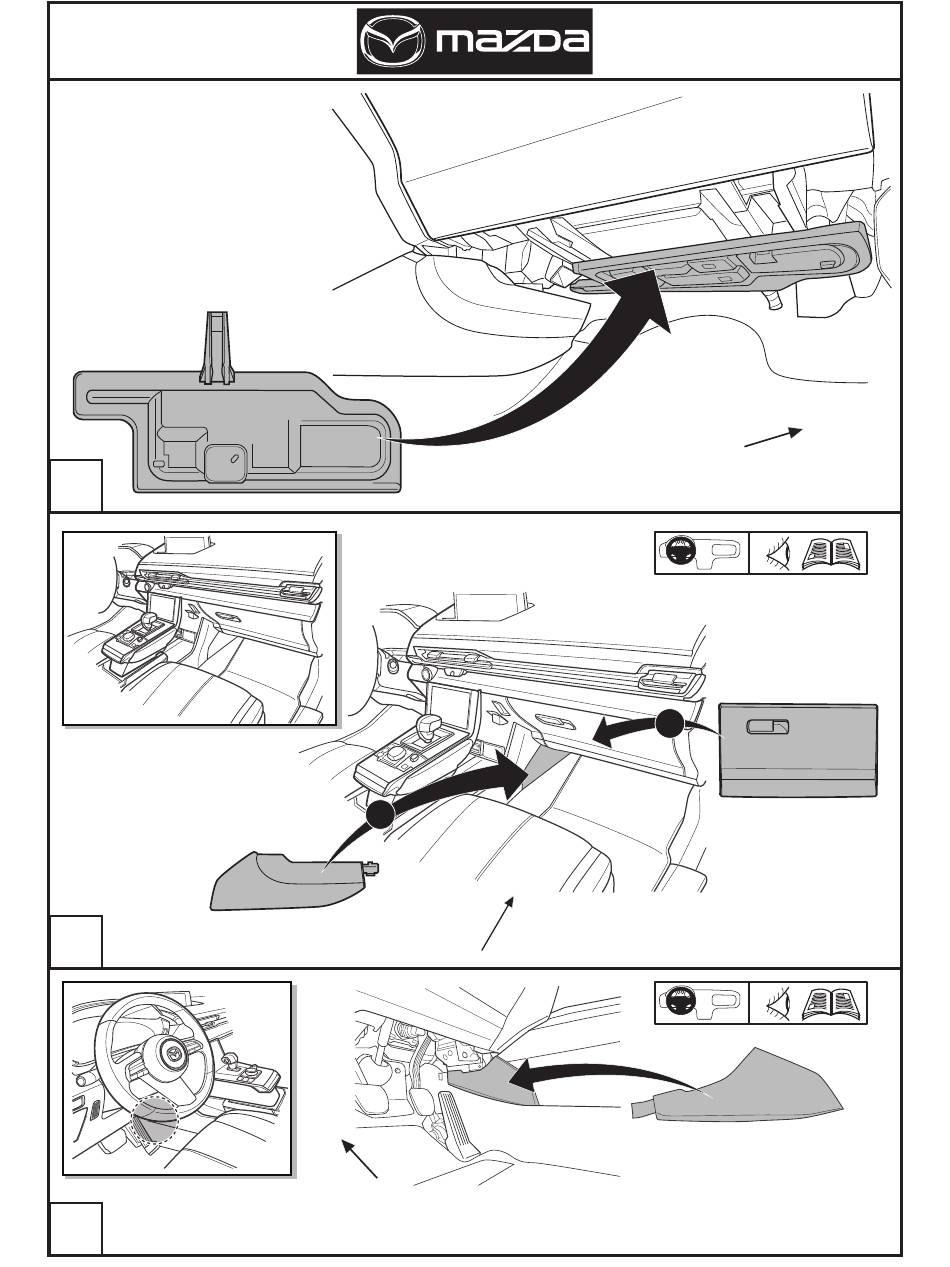 mazda