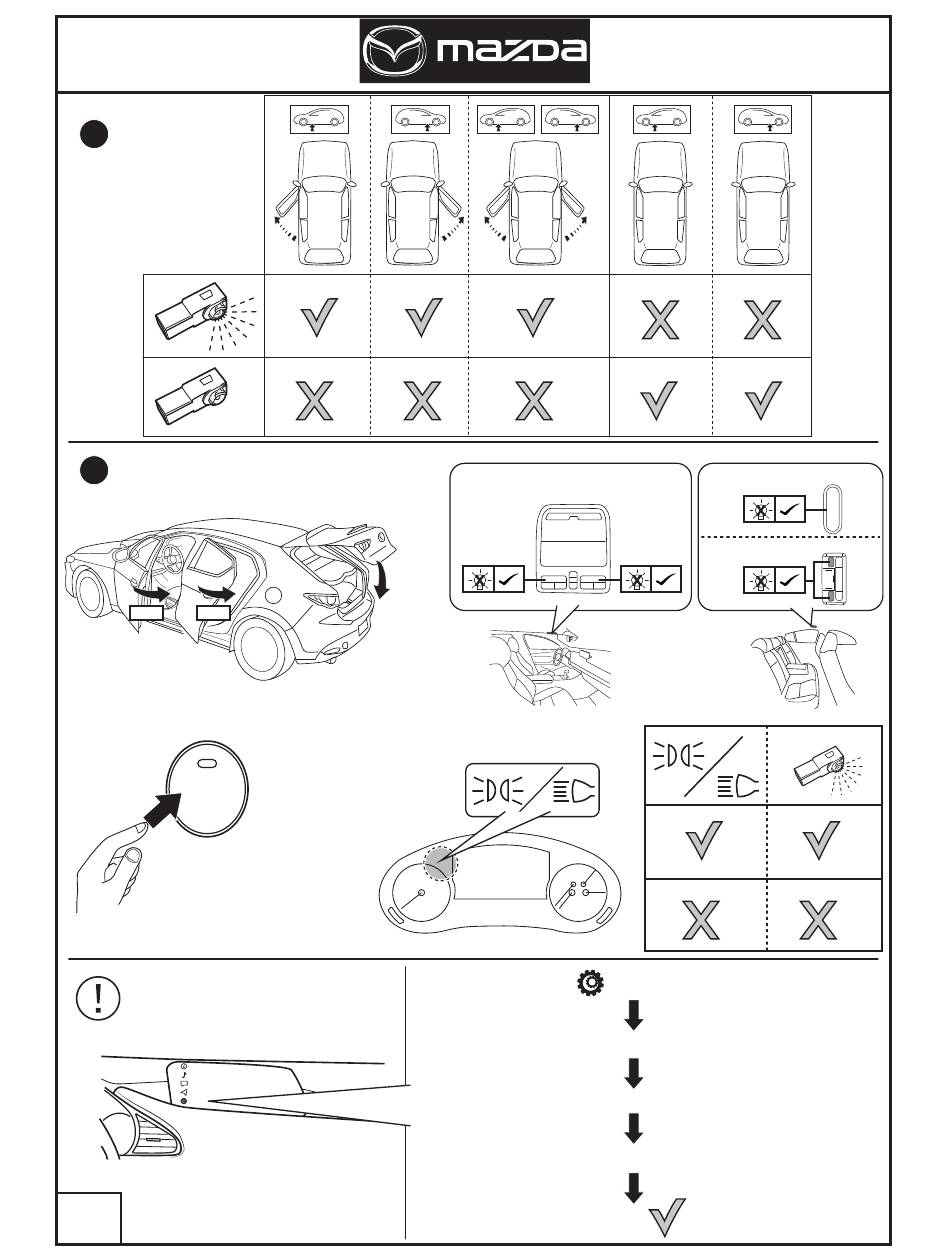 mazda