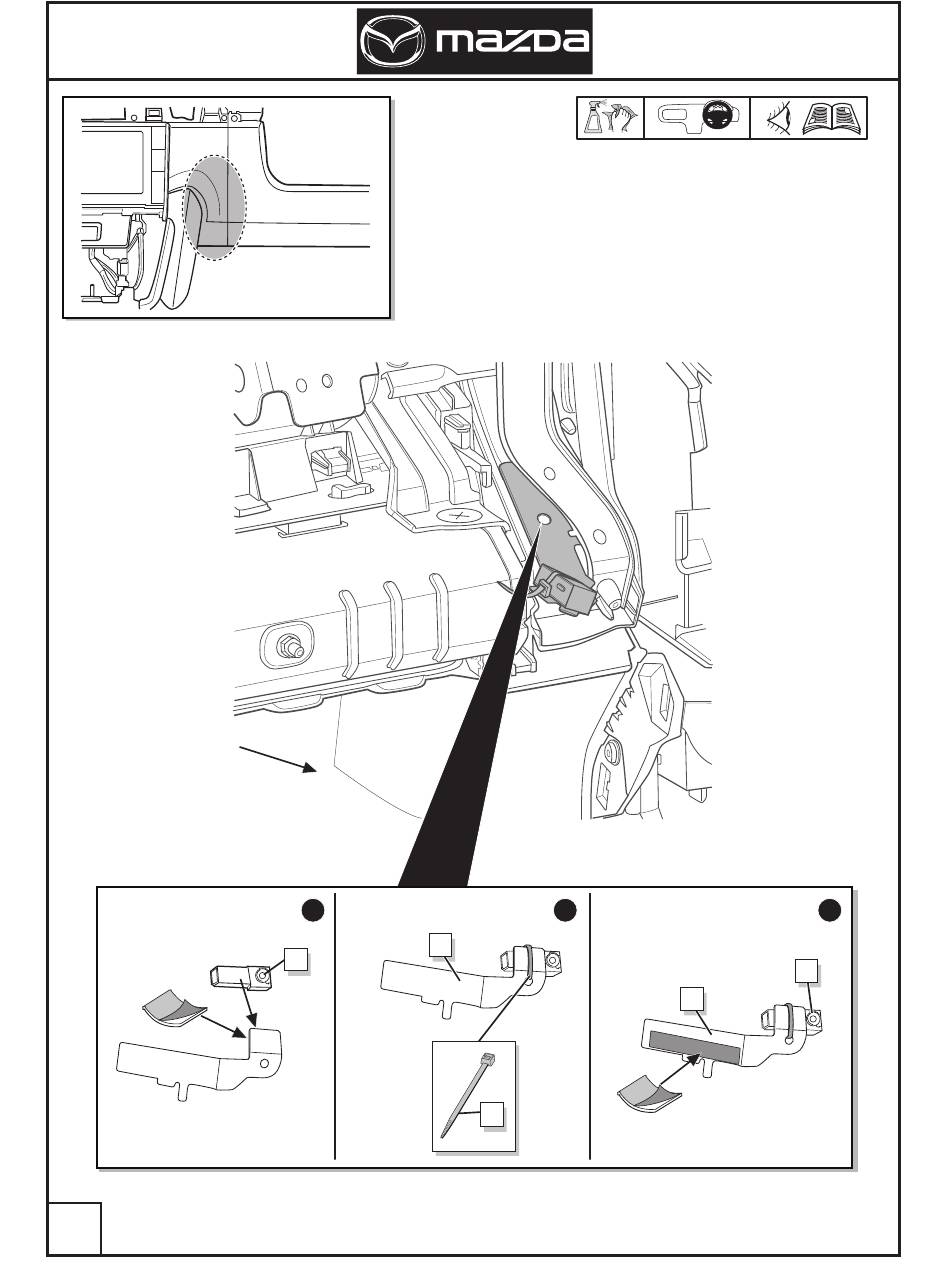 mazda