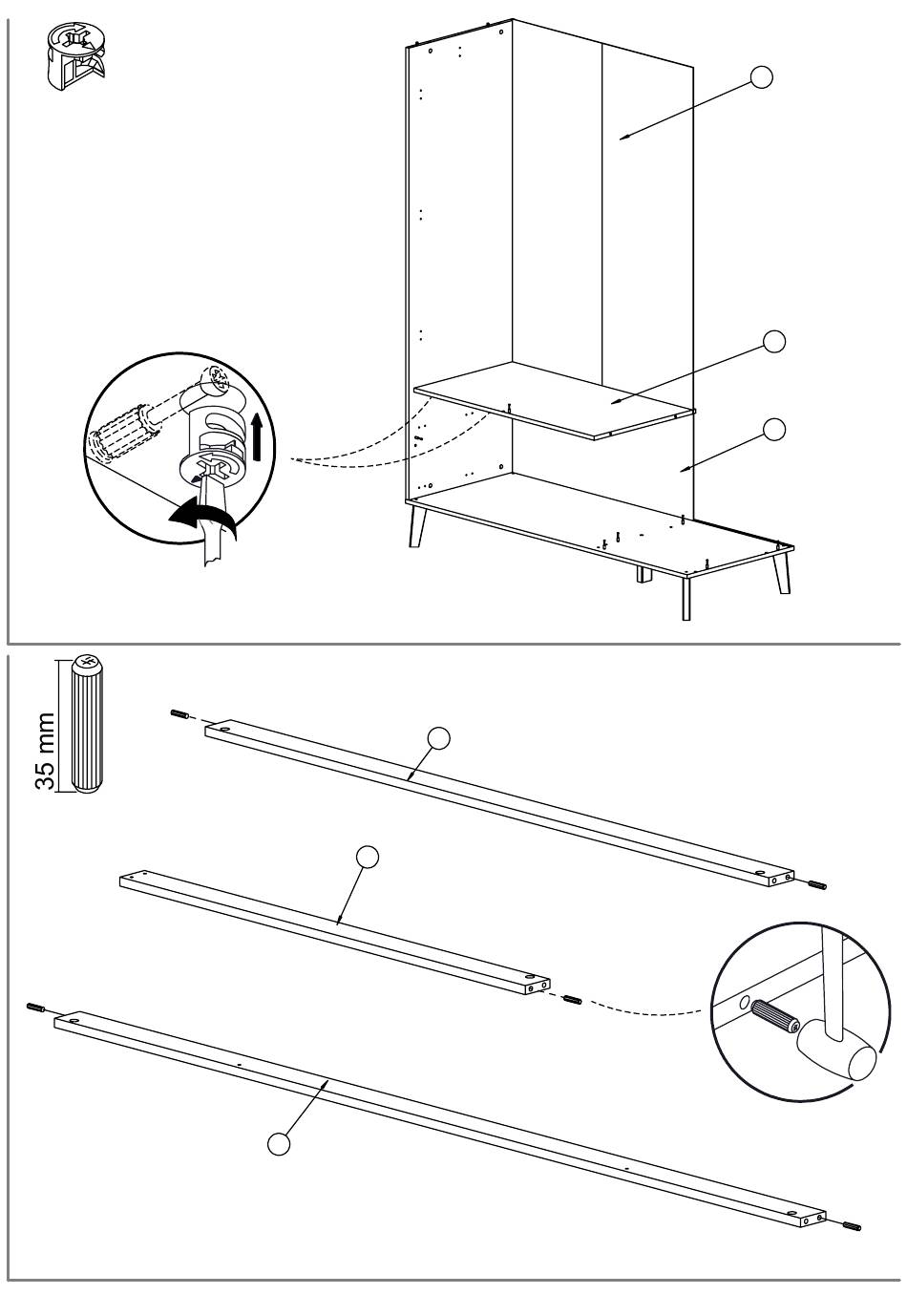 35 mm