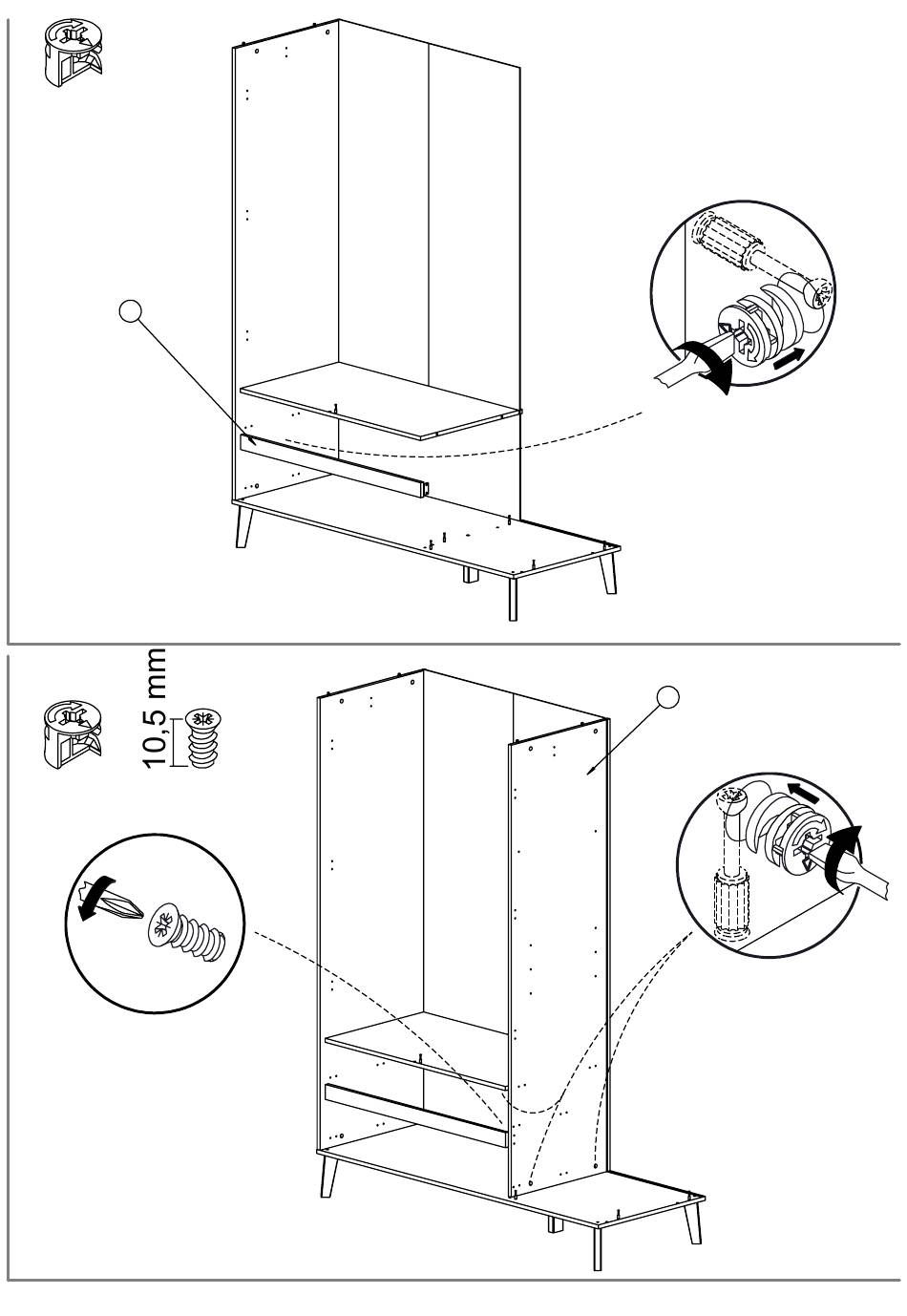 10,5 mm