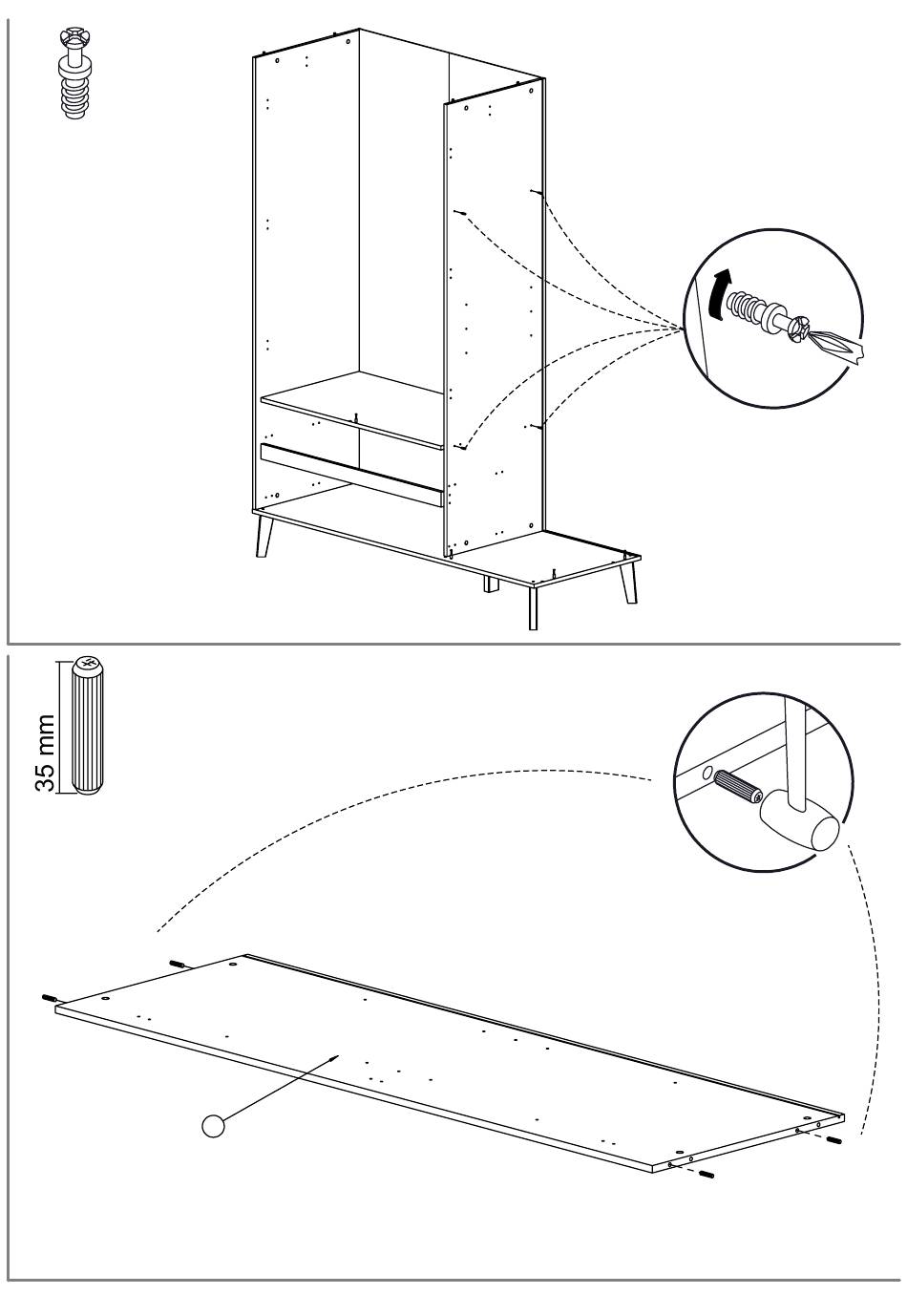 35 mm