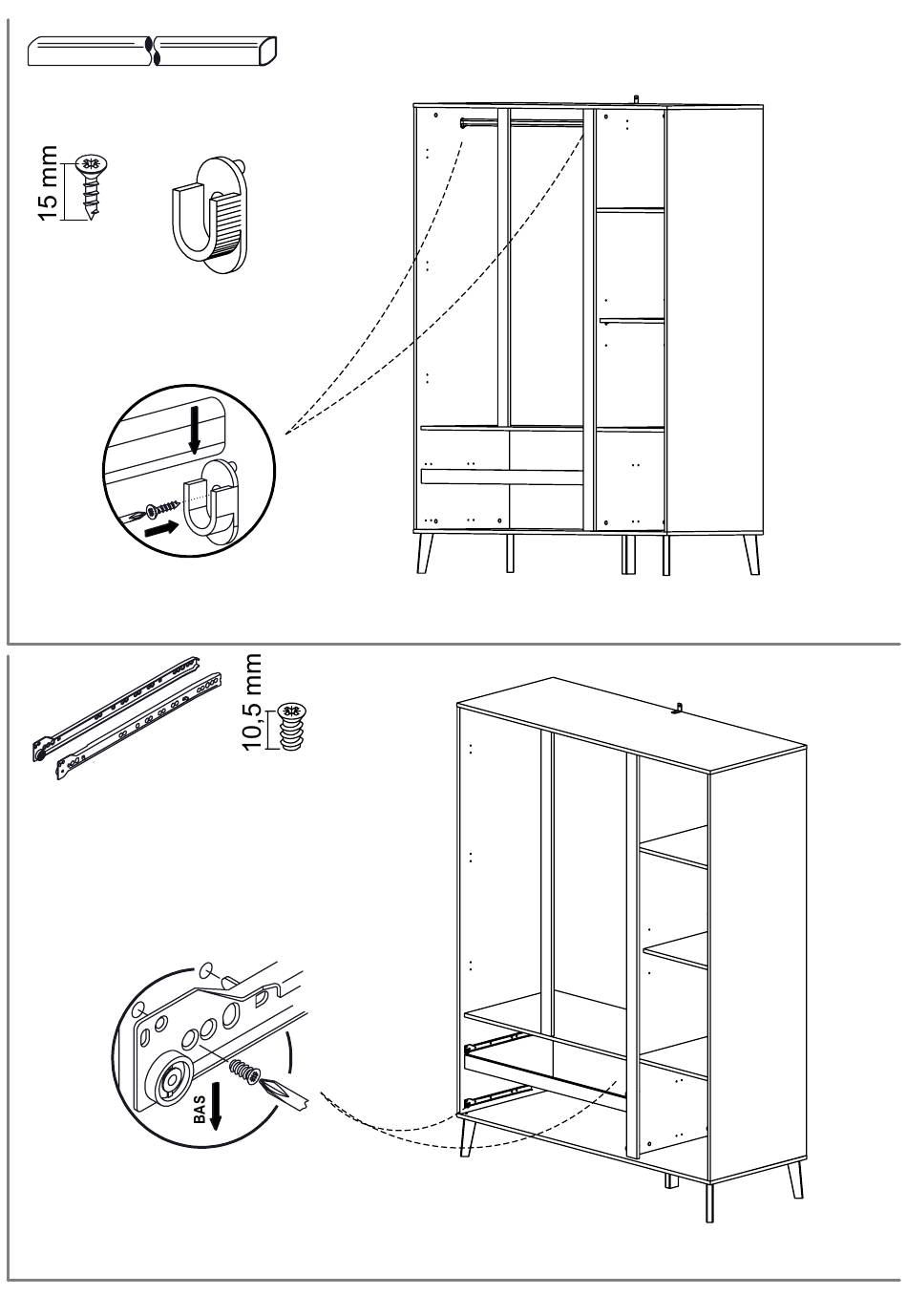 15 mm

10,5 mm

BAS