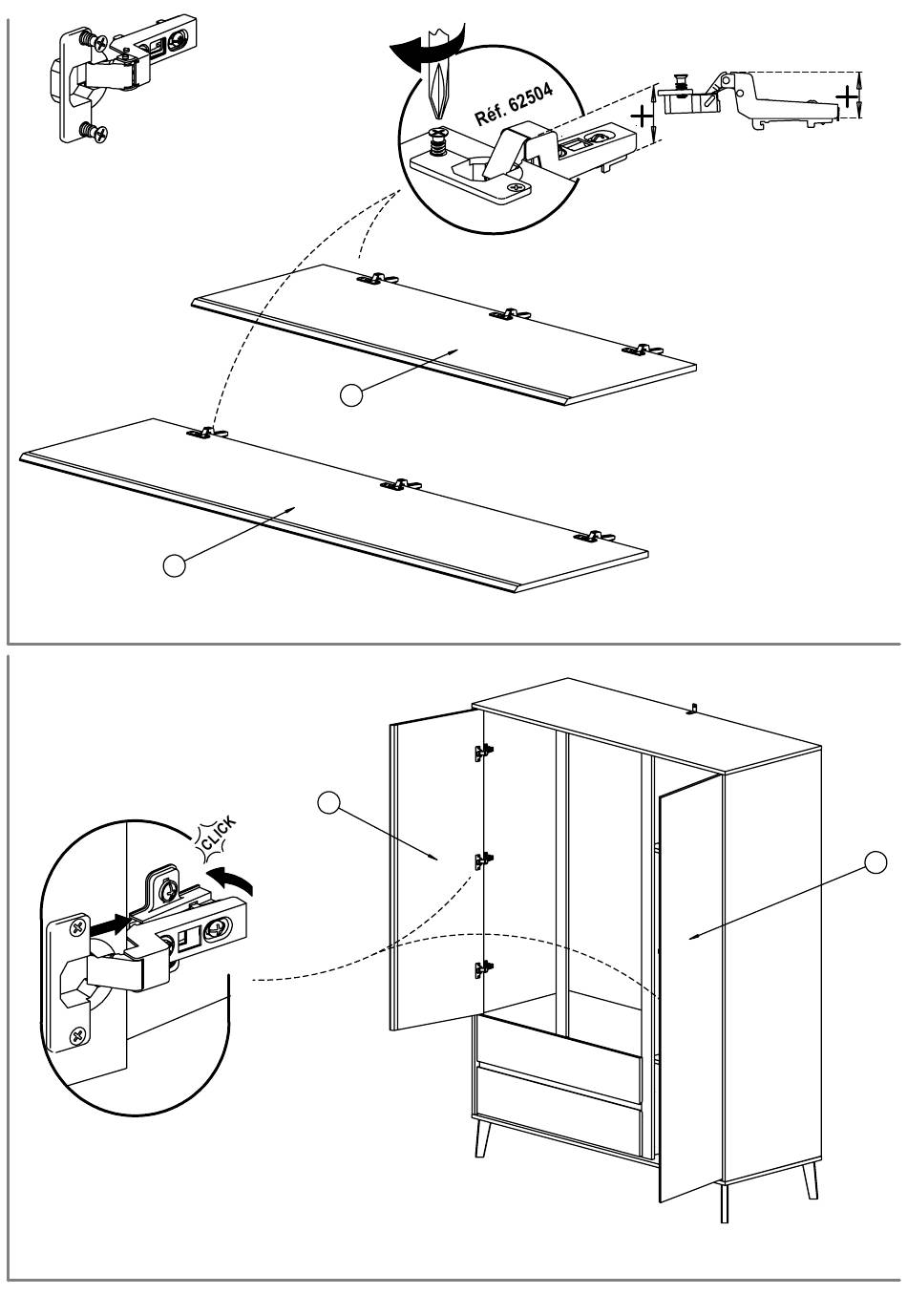 Réf. 62504

CLICK