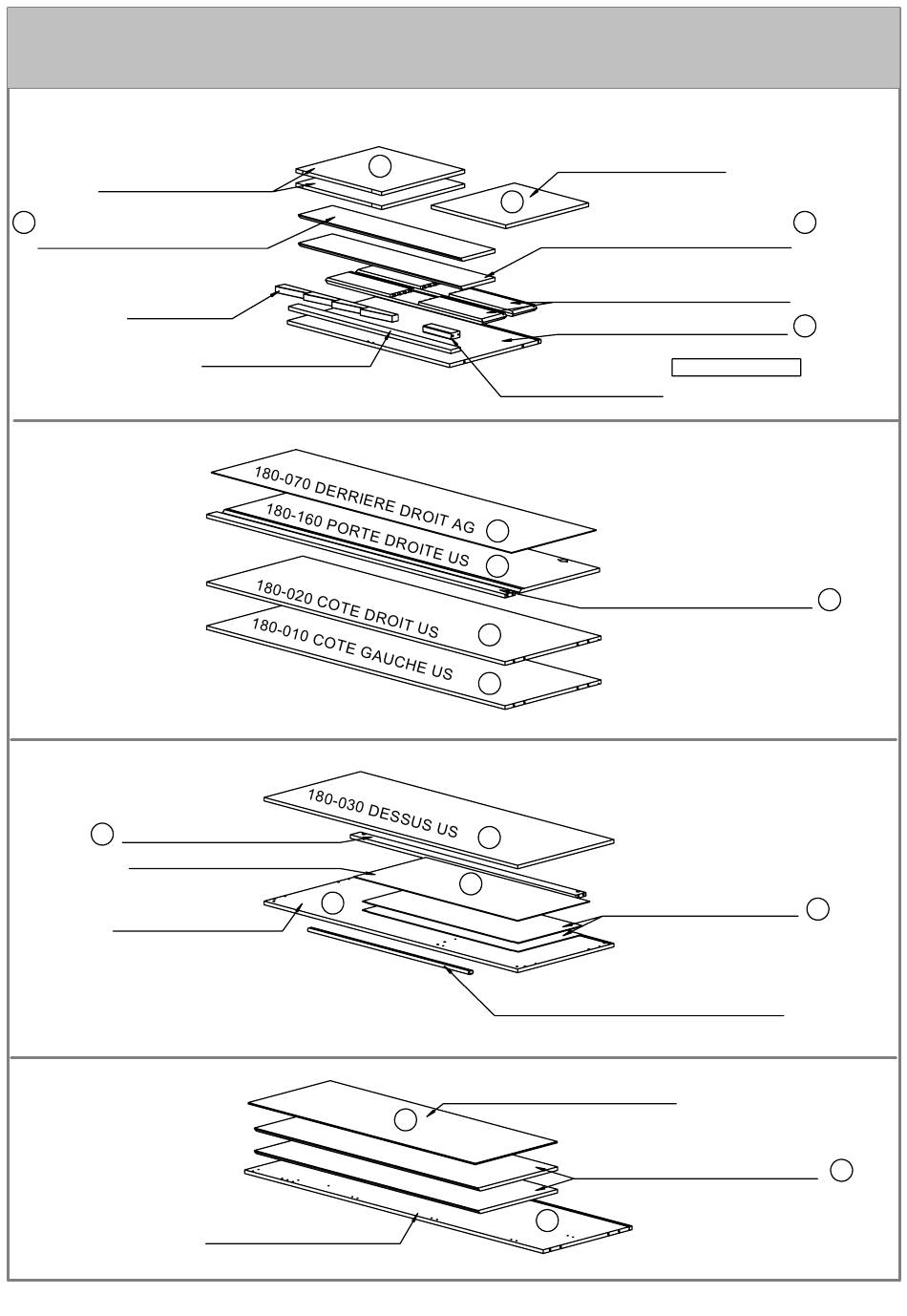 180-070 DERRIERE DROIT AG
180-160 PORTE DROITE US
180-020 COTE DROIT US
180-010 COTE GAUCHE US

180-030 DESSUS US