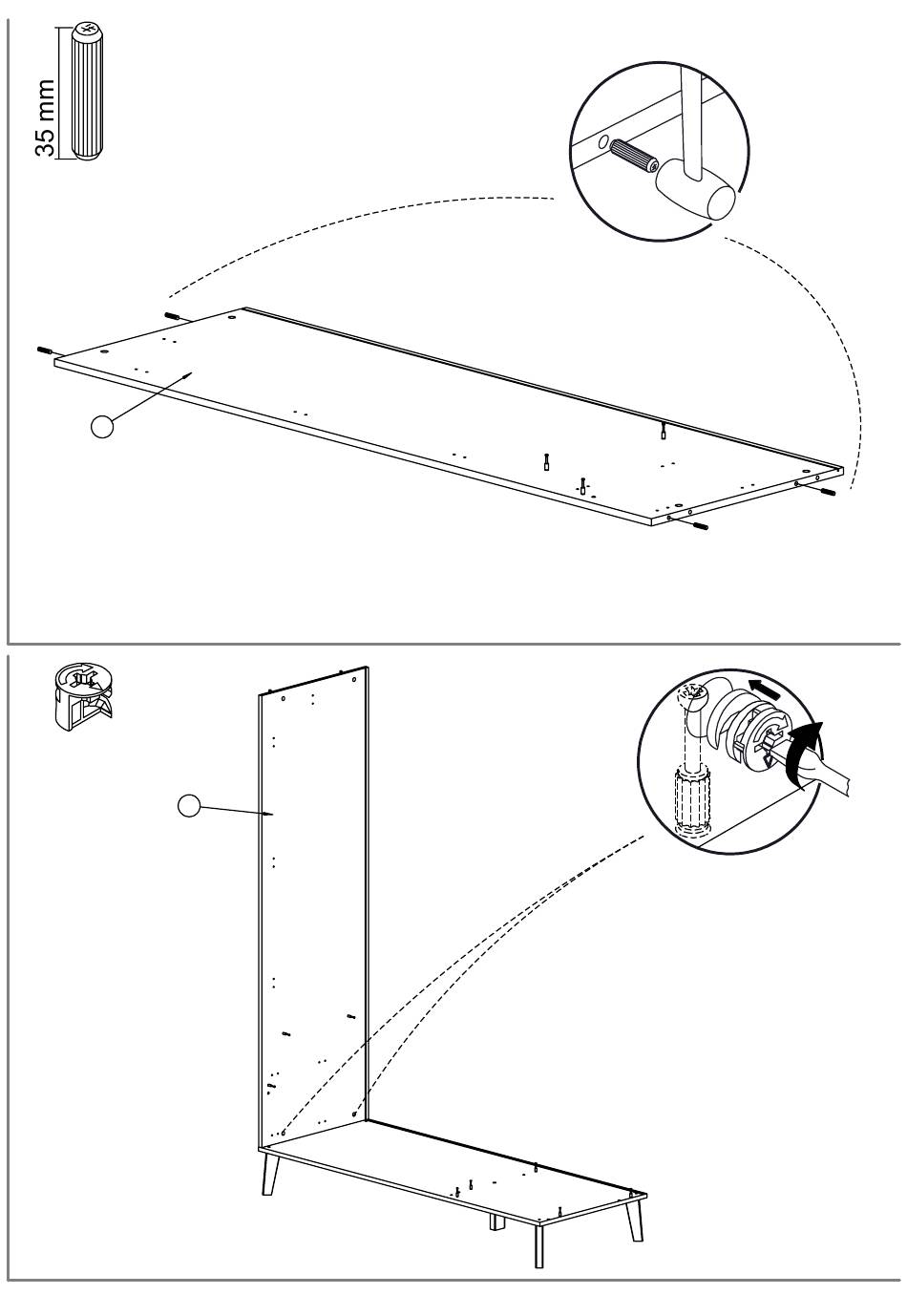 35 mm