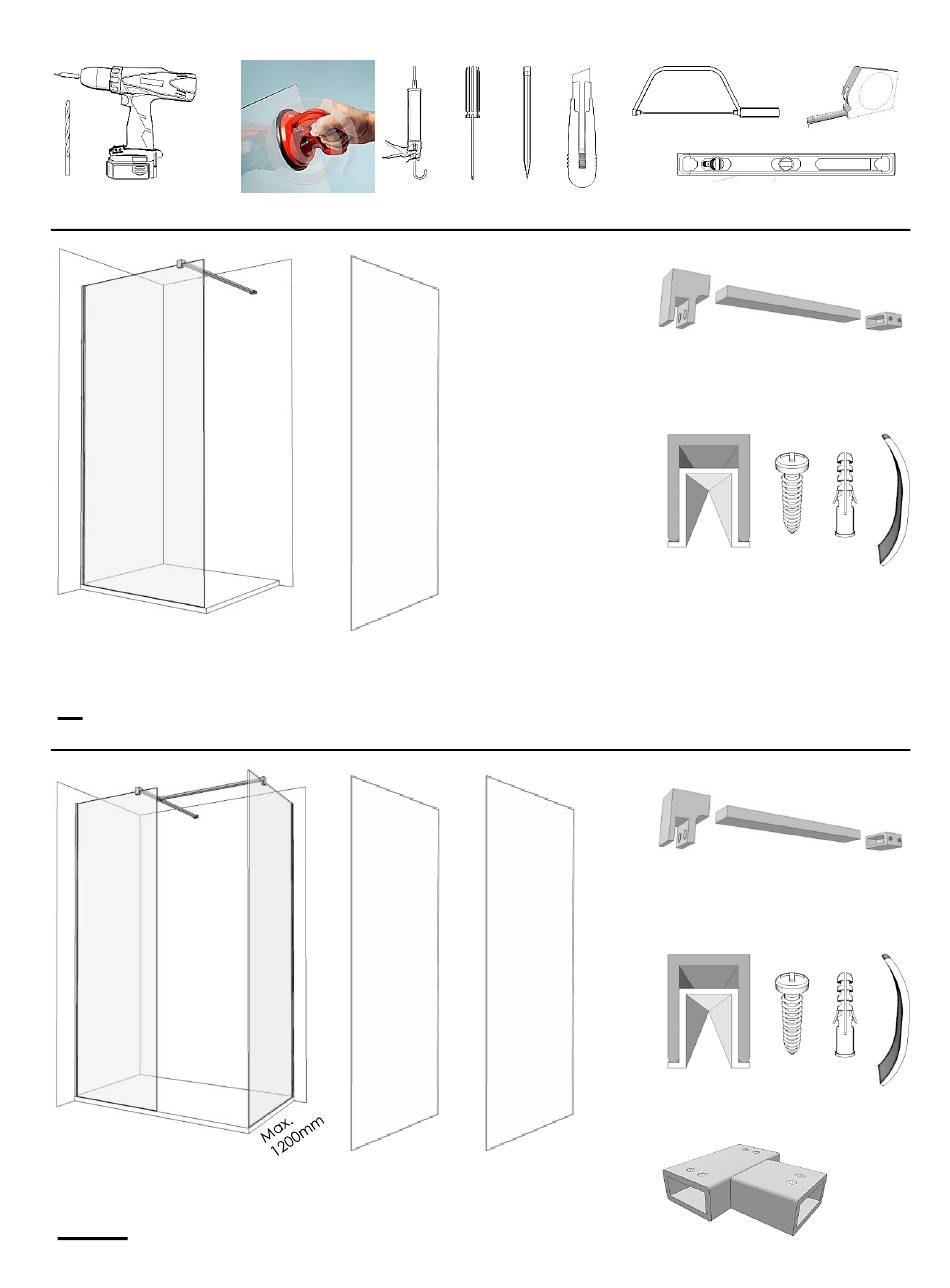 Max.
1200mm