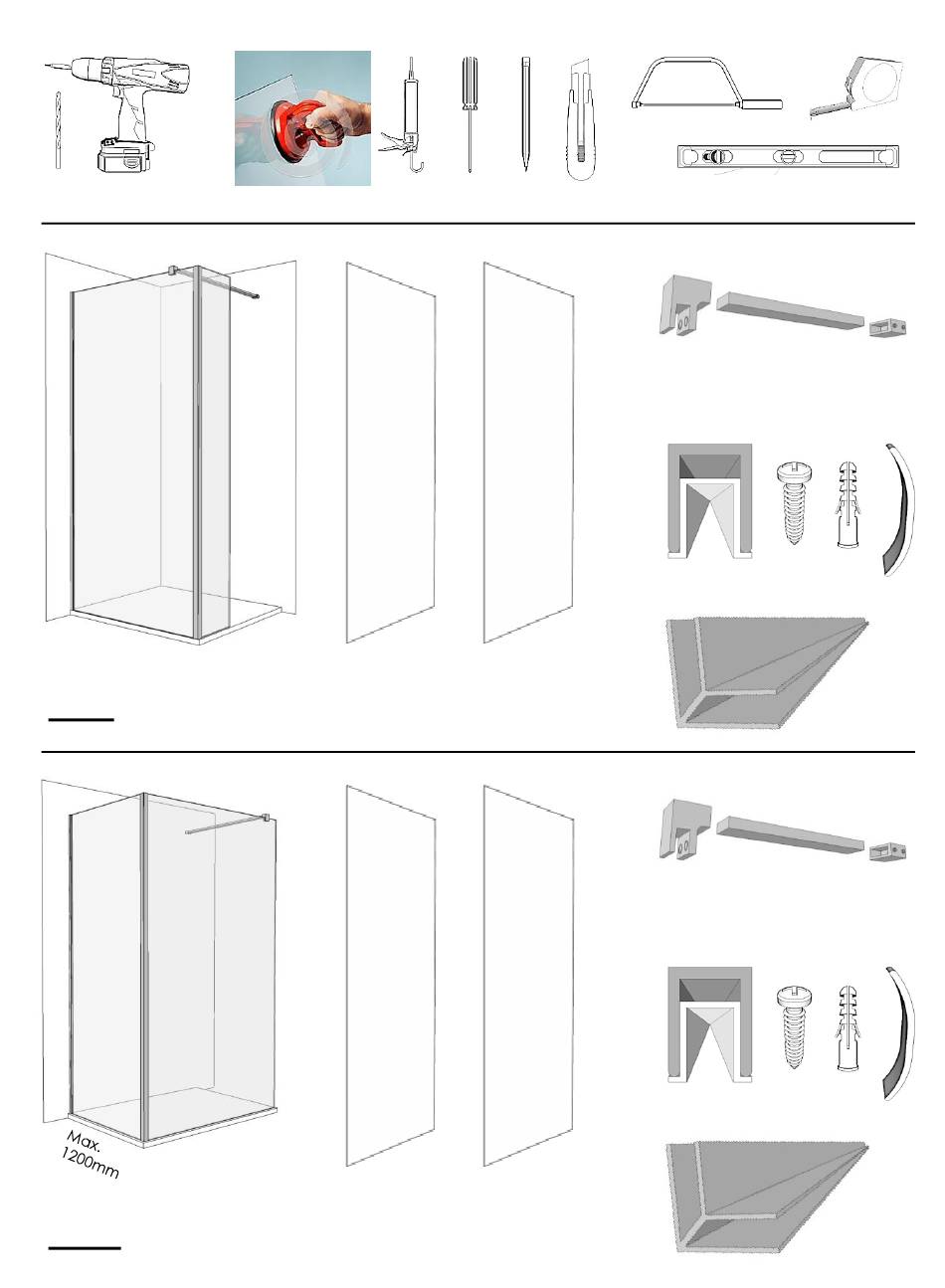 Max.
1200mm