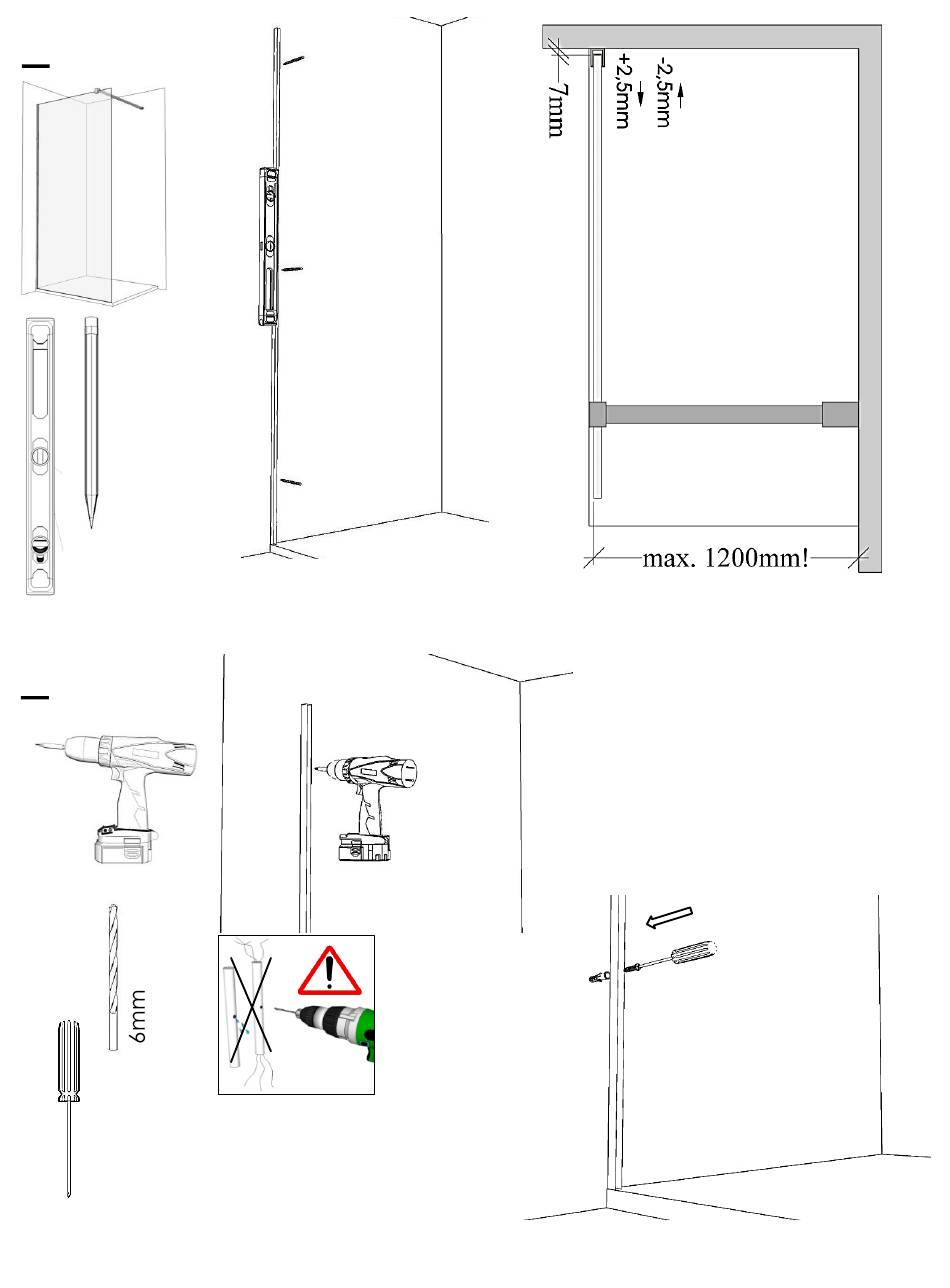 7mm
+2,5mm
-2,5mm
max. 1200mm!
6mm