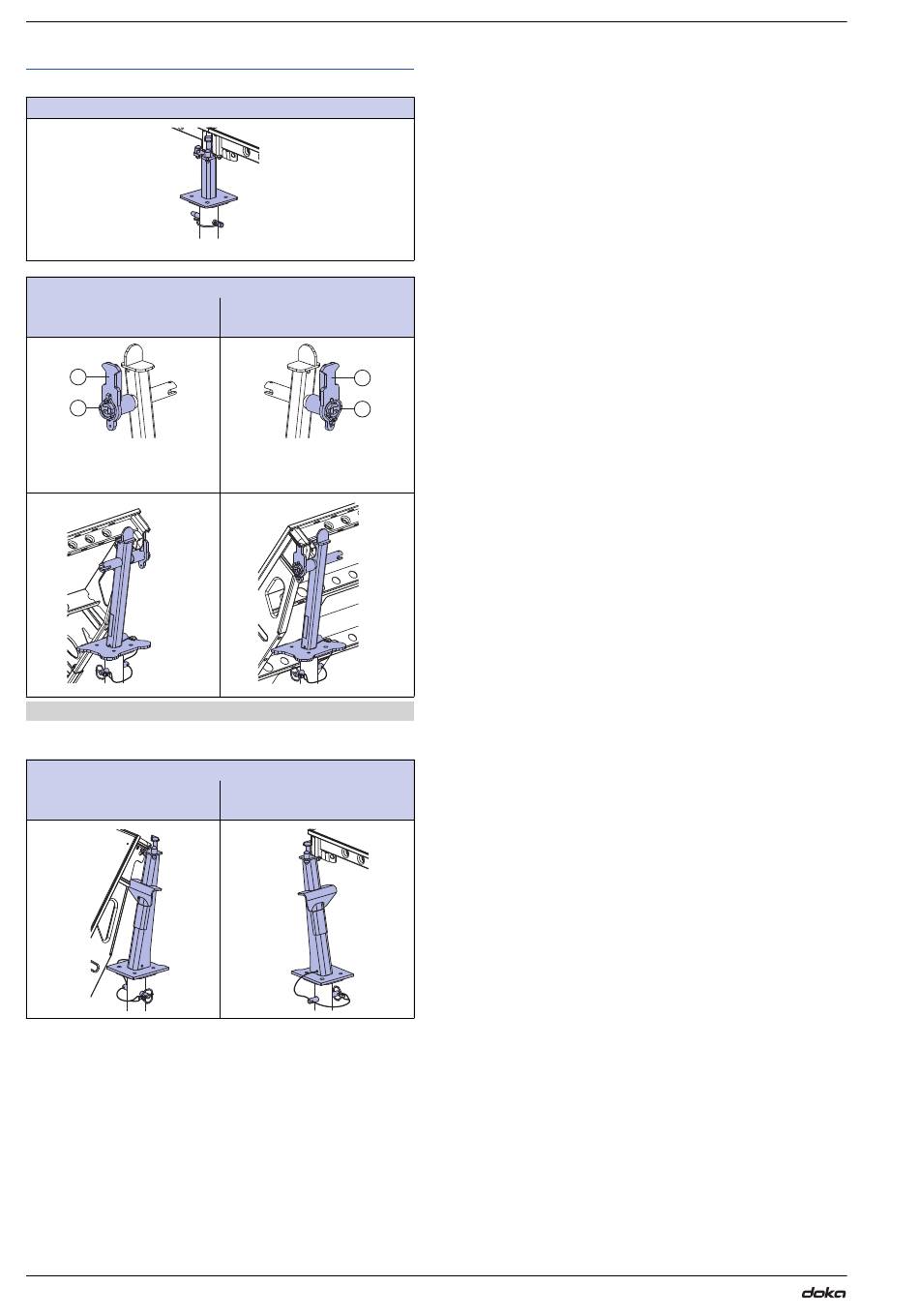 doka